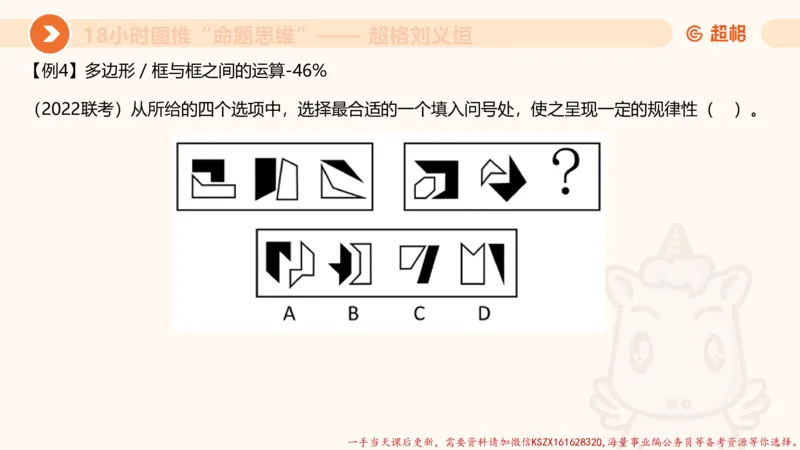 18小时图推“命题思维”—— 超格刘义恒

超格

【例4】多边形 / 框与框之间的运算-46%

（2022联考）从所给的四个选项中，选择最合适的一个填入问号处，使之呈现一定的规律性（ ）。

?

A B C D

一手当天课后更新，需要资料请加微信KSZX161628320，海量事业编公务员等备考资源等你选择。