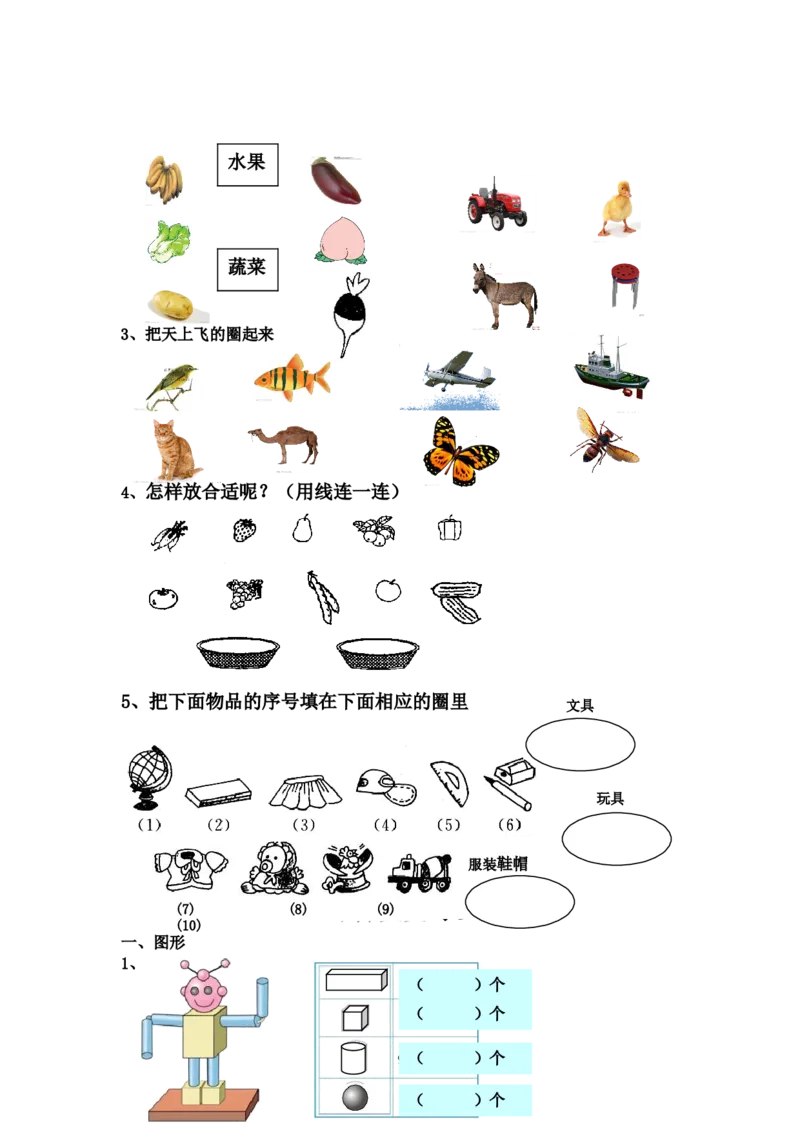 水果

蔬菜

3、把天上飞的圈起来

4、怎样放合适呢？（用线连一连）

5、把下面物品的序号填在下面相应的圈里

文具

玩具

服装鞋帽

（1）　（2）　（3）　（4）　（5）　（6）

(7)　(8)　(9)
(10)

一、图形

1、

（　　）个
（　　）个
（　　）个
（　　）个