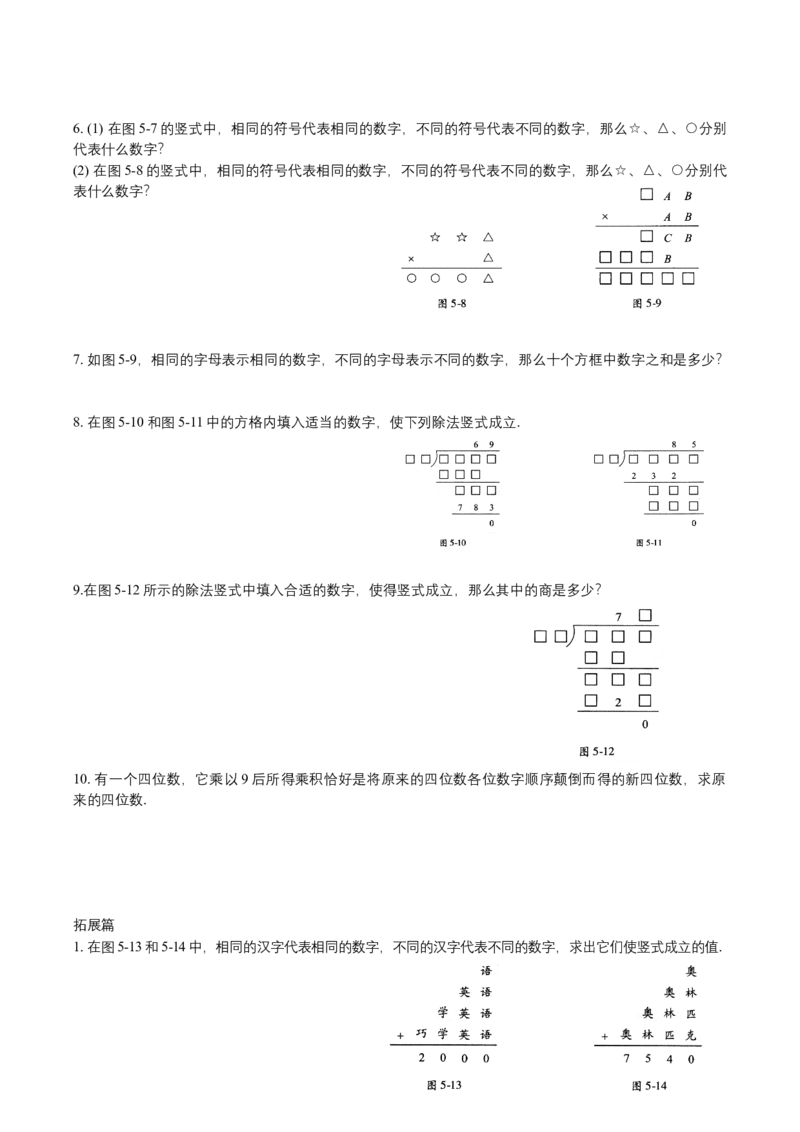 6. (1) 在图 5-7 的竖式中，相同的符号代表相同的数字，不同的符号代表不同的数字，那么☆、△、○分别代表什么数字？
(2) 在图 5-8 的竖式中，相同的符号代表相同的数字，不同的符号代表不同的数字，那么☆、△、○分别代表什么数字？

☆ ☆ △
× △
○ ○ ○ △
图 5-8

□ A B
× A B
□ C B
□ □ □ B
□ □ □ □ □
图 5-9

7. 如图 5-9，相同的字母表示相同的数字，不同的字母表示不同的数字，那么十个方框中数字之和是多少？

8. 在图 5-10 和图 5-11 中的方格内填入适当的数字，使下列除法竖式成立.

6 9
□ □ ) □ □ □ □
□ □ □
□ □ □
7 8 3
0
图 5-10

8 5
□ □ ) □ □ □ □
2 3 2
□ □ □
□ □ □
0
图 5-11

9.在图 5-12 所示的除法竖式中填入合适的数字，使得竖式成立，那么其中的商是多少？

7 □
□ □ ) □ □ □
□ □
□ □ □
□ 2 □
0
图 5-12

10. 有一个四位数，它乘以 9 后所得乘积恰好是将原来的四位数各位数字顺序颠倒而得的新四位数，求原来的四位数.

拓展篇
1. 在图 5-13 和 5-14 中，相同的汉字代表相同的数字，不同的汉字代表不同的数字，求出它们使竖式成立的值.

语
英 语
学 英 语
+ 巧 学 英 语
2 0 0 0
图 5-13

奥
奥 林
奥 林 匹
+ 奥 林 匹 克
7 5 4 0
图 5-14