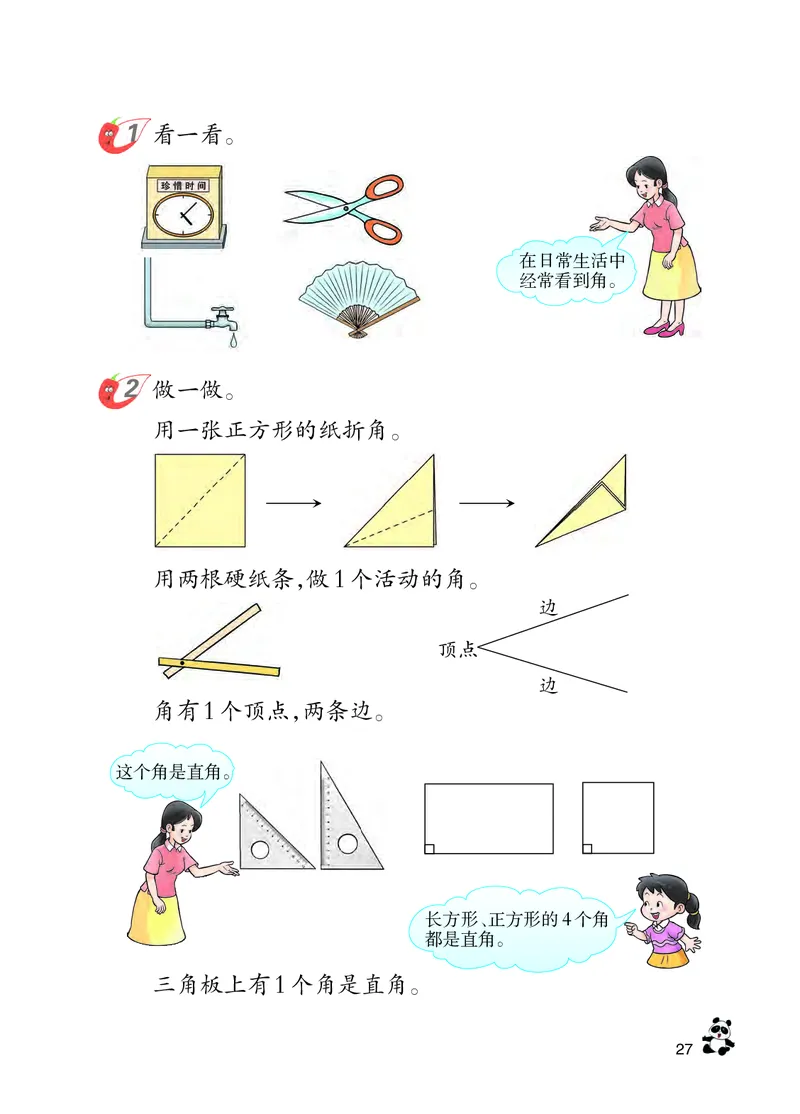 1 看一看。

珍惜时间

在日常生活中经常看到角。

2 做一做。

用一张正方形的纸折角。

用两根硬纸条，做1个活动的角。

边

顶点

边

角有1个顶点，两条边。

这个角是直角。

长方形、正方形的4个角都是直角。

三角板上有1个角是直角。

27