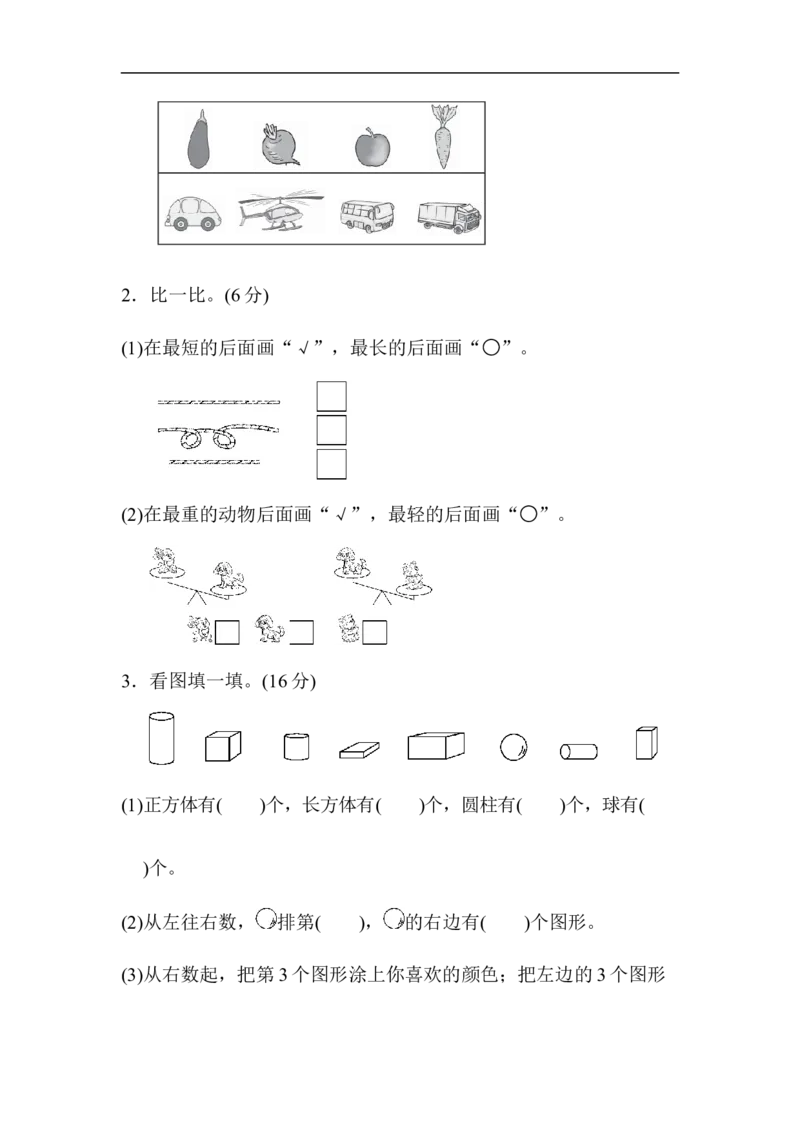 2．比一比。(6 分)

(1)在最短的后面画“√”，最长的后面画“○”。

(2)在最重的动物后面画“√”，最轻的后面画“○”。

3．看图填一填。(16 分)

(1)正方体有(　　)个，长方体有(　　)个，圆柱有(　　)个，球有(　　)个。

(2)从左往右数，排第(　　)，的右边有(　　)个图形。

(3)从右数起，把第 3 个图形涂上你喜欢的颜色；把左边的 3 个图形