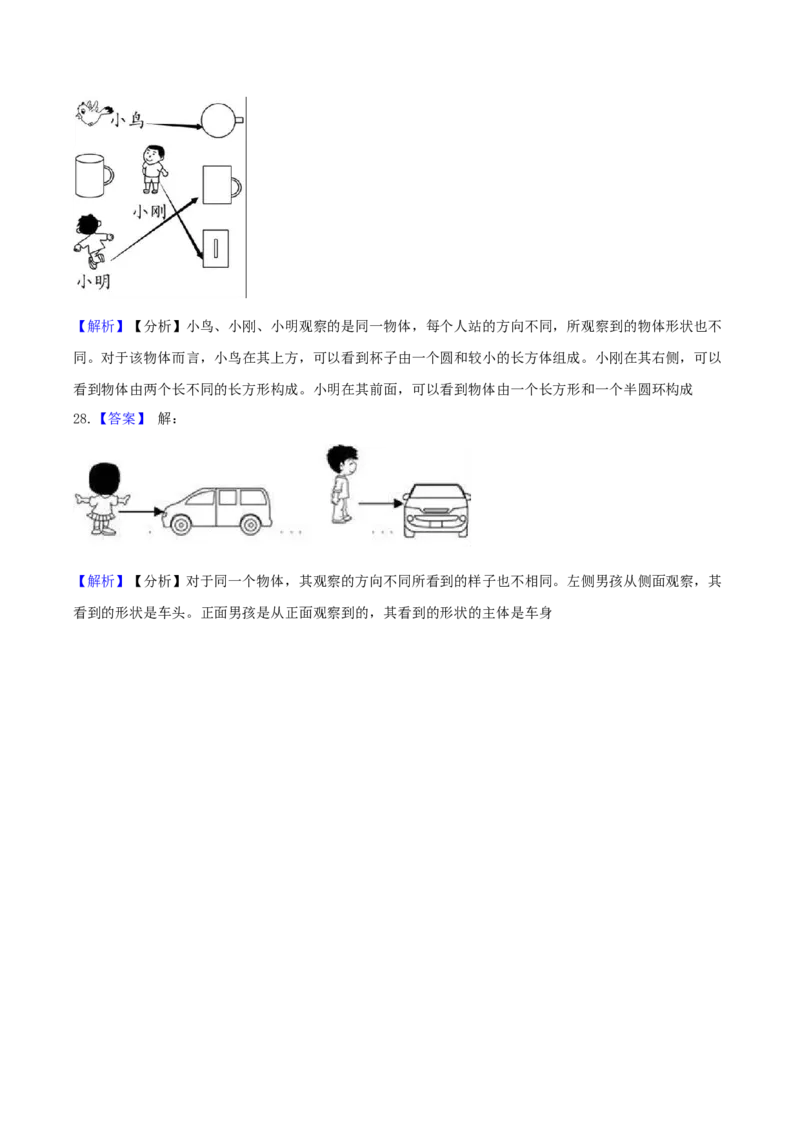 小鸟

小刚

小明

【解析】【分析】小鸟、小刚、小明观察的是同一物体，每个人站的方向不同，所观察到的物体形状也不同。对于该物体而言，小鸟在其上方，可以看到杯子由一个圆和较小的长方体组成。小刚在其右侧，可以看到物体由两个长不同的长方形构成。小明在其前面，可以看到物体由一个长方形和一个半圆环构成

28.【答案】 解：

【解析】【分析】对于同一个物体，其观察的方向不同所看到的样子也不相同。左侧男孩从侧面观察，其看到的形状是车头。正面男孩是从正面观察到的，其看到的形状的主体是车身