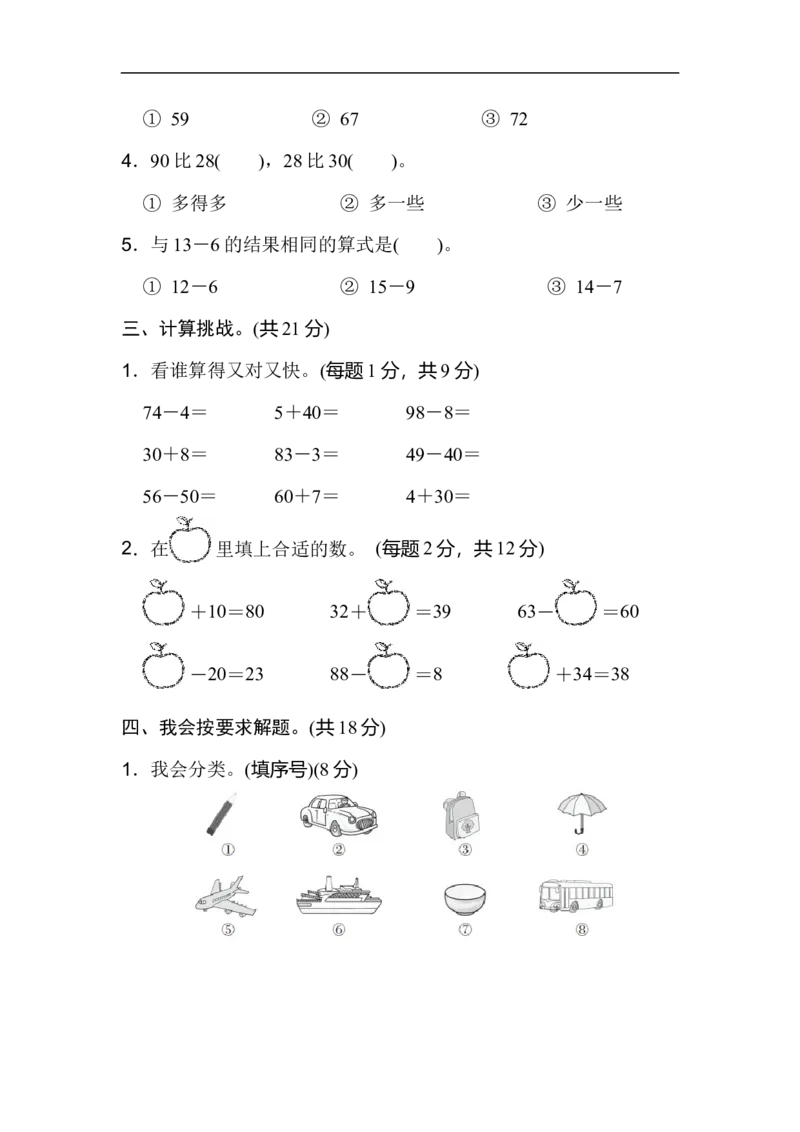 ① 59　　② 67　　③ 72

4．90 比 28(　　)，28 比 30(　　)。

① 多得多　　② 多一些　　③ 少一些

5．与 13－6 的结果相同的算式是(　　)。

① 12－6　　② 15－9　　③ 14－7

三、计算挑战。(共 21 分)

1．看谁算得又对又快。(每题 1 分，共 9 分)

74－4＝　　5＋40＝　　98－8＝

30＋8＝　　83－3＝　　49－40＝

56－50＝　　60＋7＝　　4＋30＝

2．在　里填上合适的数。 (每题 2 分，共 12 分)

＋10＝80　　32＋　＝39　　63－　＝60

－20＝23　　88－　＝8　　＋34＝38

四、我会按要求解题。(共 18 分)

1．我会分类。(填序号)(8 分)

①　②　③　④

⑤　⑥　⑦　⑧