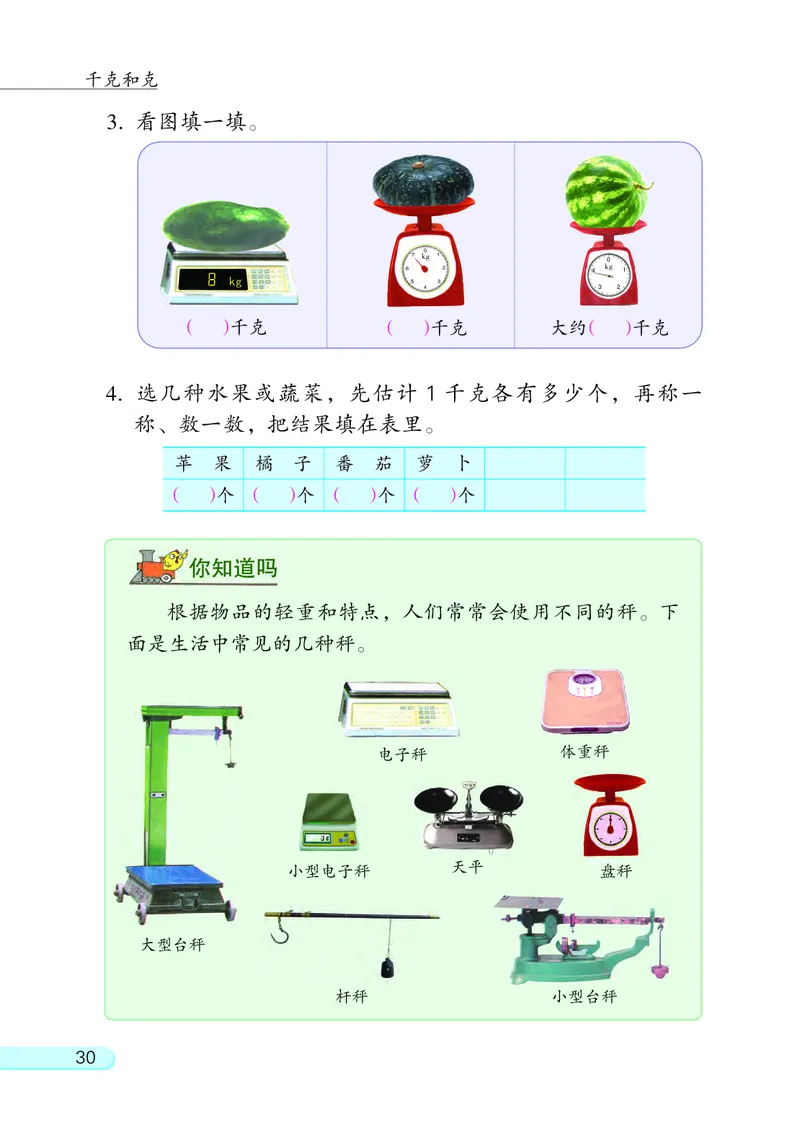 千克和克

3. 看图填一填。

8 kg

kg

kg

（ ）千克　（ ）千克　大约（ ）千克

4. 选几种水果或蔬菜，先估计 1 千克各有多少个，再称一称、数一数，把结果填在表里。

| 苹 果 | 橘 子 | 番 茄 | 萝 卜 | | |
|---|---|---|---|---|---|
| （ ）个 | （ ）个 | （ ）个 | （ ）个 | | |

你知道吗

根据物品的轻重和特点，人们常常会使用不同的秤。下面是生活中常见的几种秤。

电子秤

体重秤

小型电子秤

天平

盘秤

大型台秤

杆秤

小型台秤

30