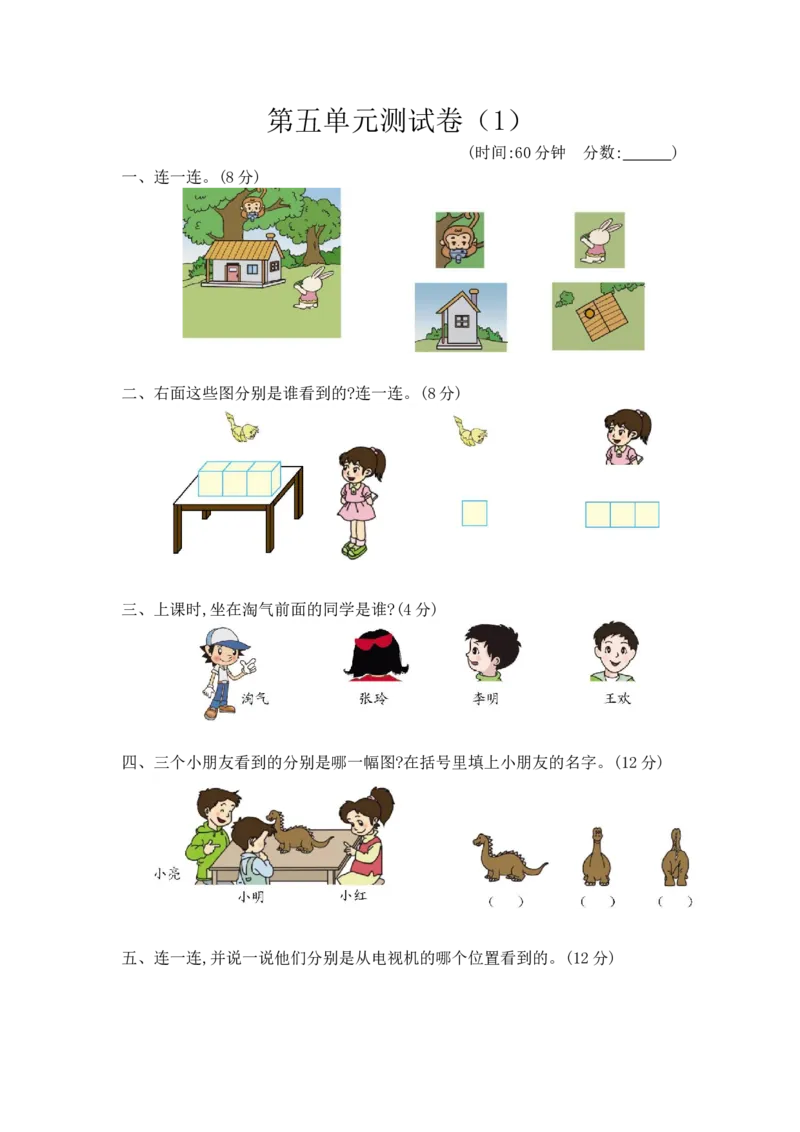 第五单元测试卷（1）

（时间:60分钟　分数:______）

一、连一连。(8分)

二、右面这些图分别是谁看到的?连一连。(8分)

三、上课时,坐在淘气前面的同学是谁?(4分)

淘气　张玲　李明　王欢

四、三个小朋友看到的分别是哪一幅图?在括号里填上小朋友的名字。(12分)

小亮　小明　小红

(　)　(　)　(　)

五、连一连,并说一说他们分别是从电视机的哪个位置看到的。(12分)