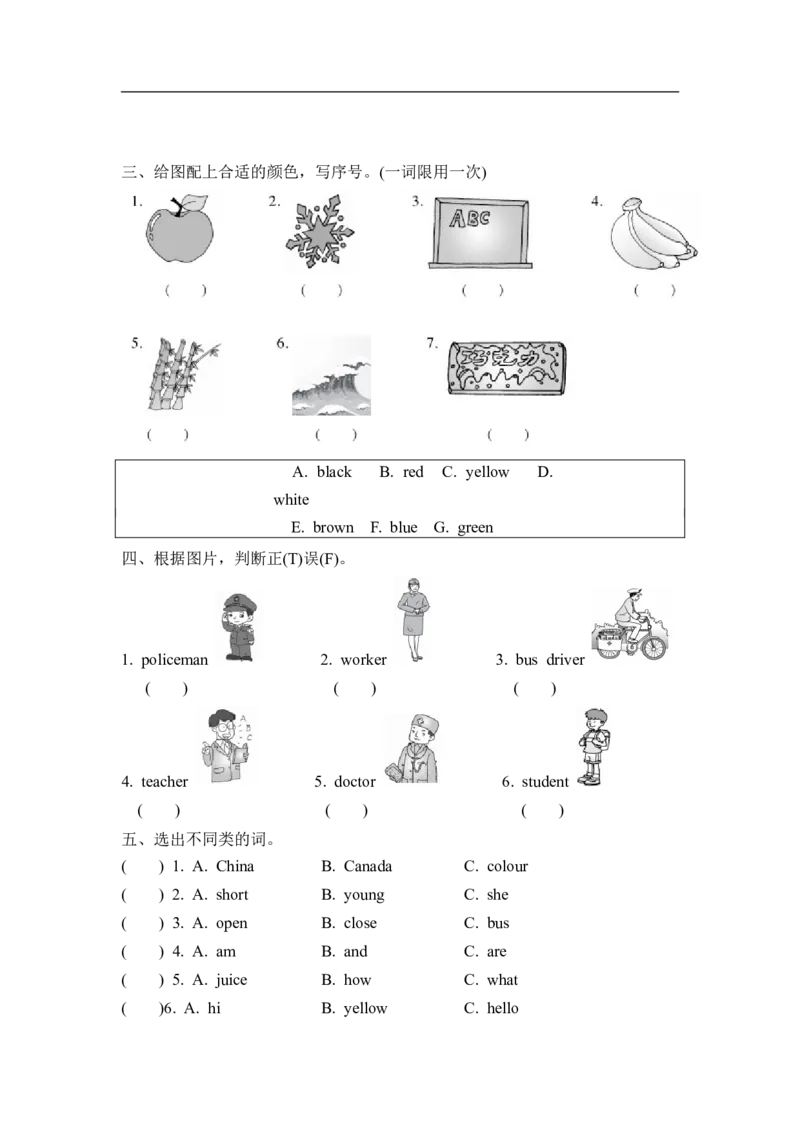 三、给图配上合适的颜色，写序号。(一词限用一次)

1.
( )

2.
( )

3. ABC
( )

4.
( )

5.
( )

6.
( )

7. 巧克力
( )

A. black B. red C. yellow D. white
E. brown F. blue G. green

四、根据图片，判断正(T)误(F)。

1. policeman
( )

2. worker
( )

3. bus driver
( )

4. teacher
( )

5. doctor
( )

6. student
( )

五、选出不同类的词。

( ) 1. A. China B. Canada C. colour
( ) 2. A. short B. young C. she
( ) 3. A. open B. close C. bus
( ) 4. A. am B. and C. are
( ) 5. A. juice B. how C. what
( )6. A. hi B. yellow C. hello