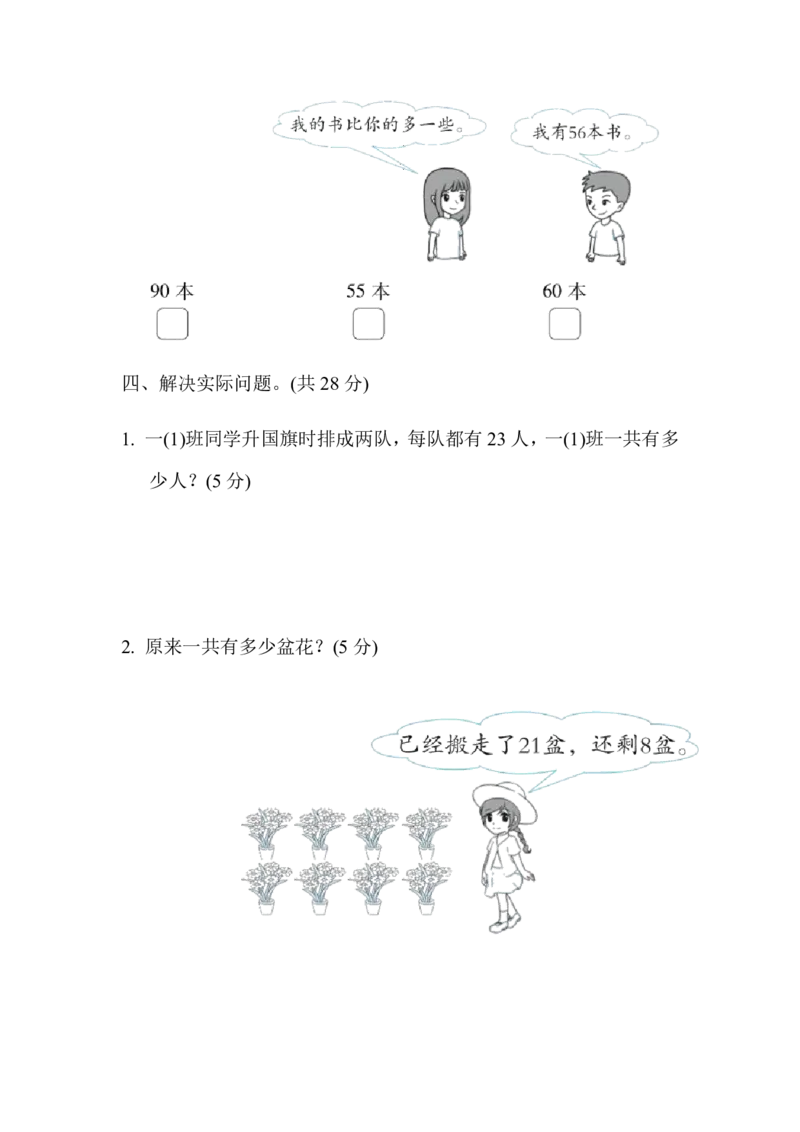 我的书比你的多一些。

我有56本书。

90 本　　55 本　　60 本

四、解决实际问题。(共 28 分)

1. 一(1)班同学升国旗时排成两队，每队都有 23 人，一(1)班一共有多少人？(5 分)

2. 原来一共有多少盆花？(5 分)

已经搬走了21盆，还剩8盆。