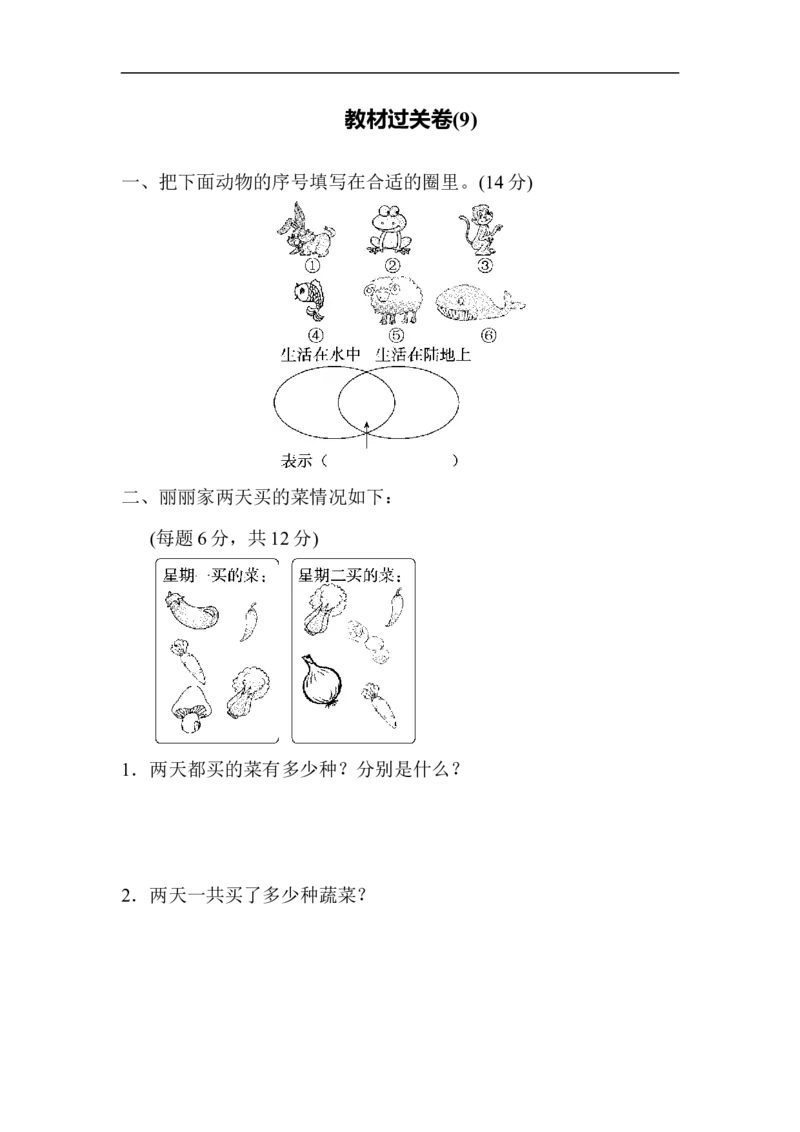 教材过关卷(9)

一、把下面动物的序号填写在合适的圈里。(14 分)

①　②　③

④　⑤　⑥

生活在水中　生活在陆地上

表示（　　　　　）

二、丽丽家两天买的菜情况如下：

(每题 6 分，共 12 分)

星期一买的菜：

星期二买的菜：

1．两天都买的菜有多少种？分别是什么？

2．两天一共买了多少种蔬菜？