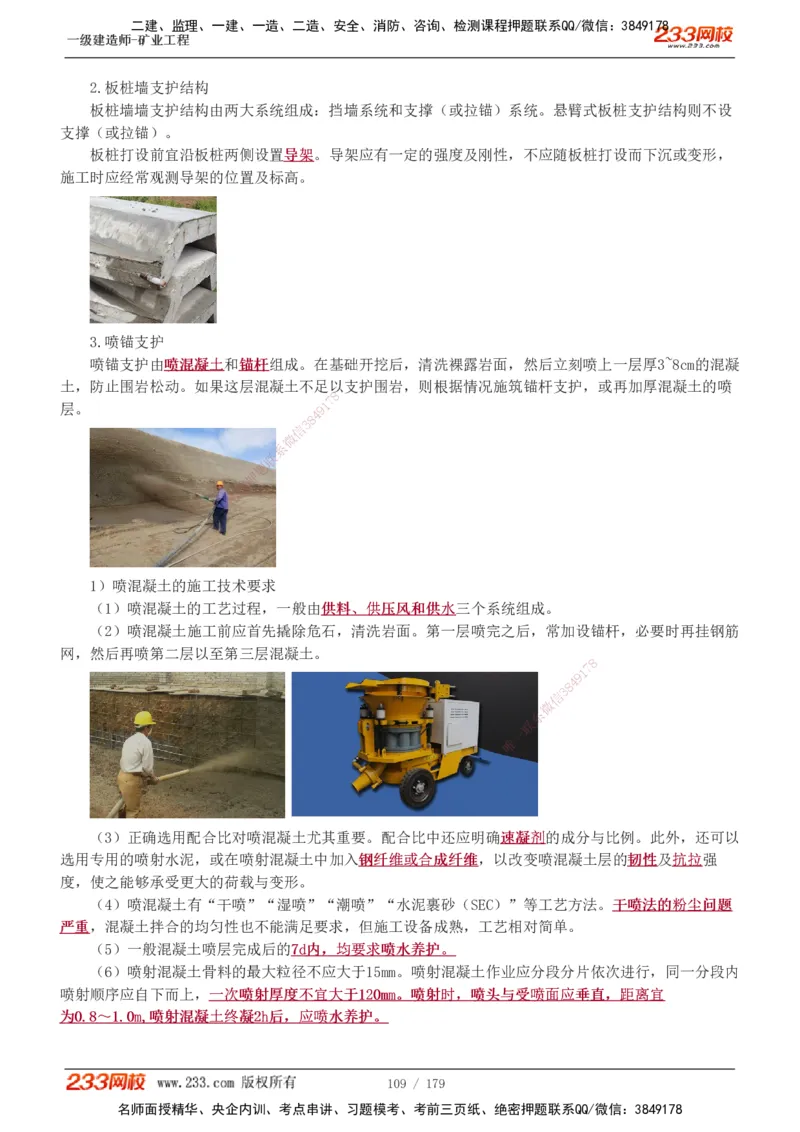 二建、监理、一建、一造、二造、安全、消防、咨询、检测课程押题联系QQ/微信：3849178
一级建造师-矿业工程

233网校

2.板桩墙支护结构

板桩墙墙支护结构由两大系统组成：挡墙系统和支撑（或拉锚）系统。悬臂式板桩支护结构则不设支撑（或拉锚）。

板桩打设前宜沿板桩两侧设置导架。导架应有一定的强度及刚性，不应随板桩打设而下沉或变形，施工时应经常观测导架的位置及标高。

3.喷锚支护

喷锚支护由喷混凝土和锚杆组成。在基础开挖后，清洗裸露岩面，然后立刻喷上一层厚3~8cm的混凝土，防止围岩松动。如果这层混凝土不足以支护围岩，则根据情况施筑锚杆支护，或再加厚混凝土的喷层。

1）喷混凝土的施工技术要求

（1）喷混凝土的工艺过程，一般由供料、供压风和供水三个系统组成。

（2）喷混凝土施工前应首先撬除危石，清洗岩面。第一层喷完之后，常加设锚杆，必要时再挂钢筋网，然后再喷第二层以至第三层混凝土。

（3）正确选用配合比对喷混凝土尤其重要。配合比中还应明确速凝剂的成分与比例。此外，还可以选用专用的喷射水泥，或在喷射混凝土中加入钢纤维或合成纤维，以改变喷混凝土层的韧性及抗拉强度，使之能够承受更大的荷载与变形。

（4）喷混凝土有“干喷”“湿喷”“潮喷”“水泥裹砂（SEC）”等工艺方法。干喷法的粉尘问题严重，混凝土拌合的均匀性也不能满足要求，但施工设备成熟，工艺相对简单。

（5）一般混凝土喷层完成后的7d内，均要求喷水养护。

（6）喷射混凝土骨料的最大粒径不应大于15mm。喷射混凝土作业应分段分片依次进行，同一分段内喷射顺序应自下而上，一次喷射厚度不宜大于120mm。喷射时，喷头与受喷面应垂直，距离宜为0.8～1.0m，喷射混凝土终凝2h后，应喷水养护。

233网校 www.233.com 版权所有 109 / 179

名师面授精华、央企内训、考点串讲、习题模考、考前三页纸、绝密押题联系QQ/微信：3849178