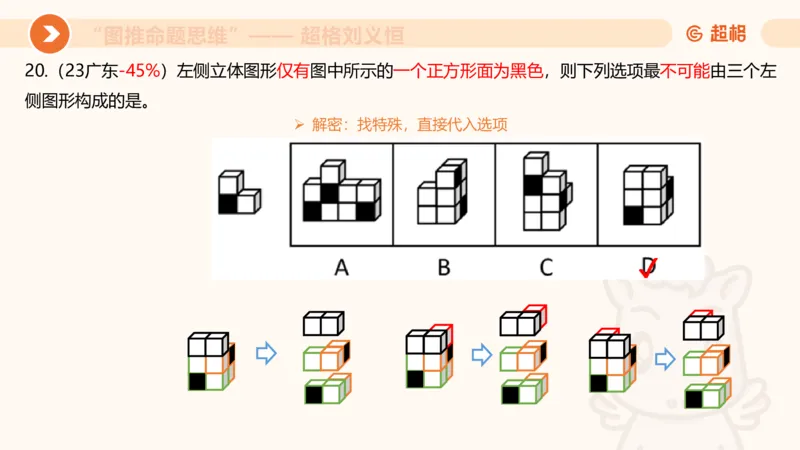 “图推命题思维”—— 超格刘义恒

超格

20.（23广东-45%）左侧立体图形仅有图中所示的一个正方形面为黑色，则下列选项最不可能由三个左侧图形构成的是。

➢ 解密：找特殊，直接代入选项

A

B

C

D