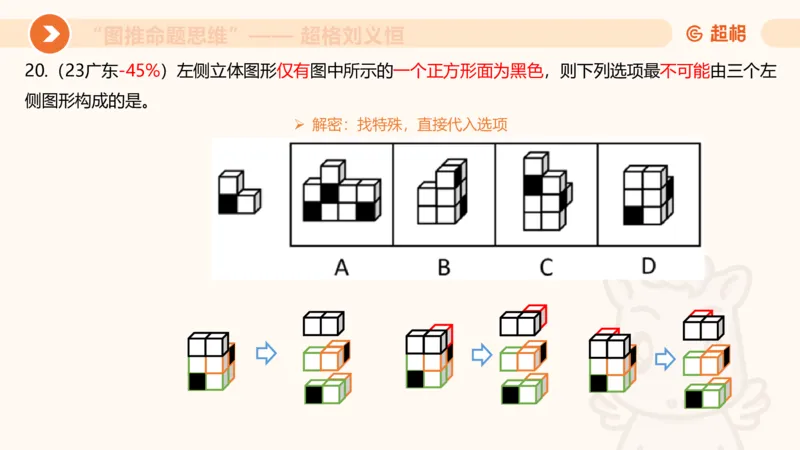 “图推命题思维”—— 超格刘义恒

超格

20.（23广东-45%）左侧立体图形仅有图中所示的一个正方形面为黑色，则下列选项最不可能由三个左侧图形构成的是。

➢ 解密：找特殊，直接代入选项

A

B

C

D