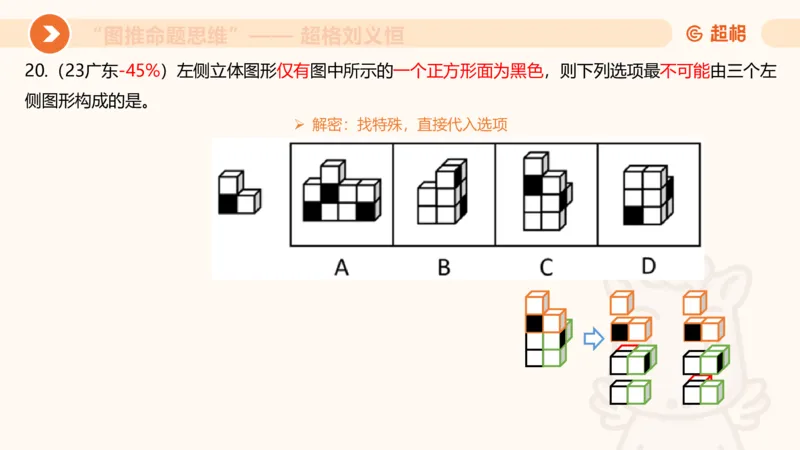 “图推命题思维”—— 超格刘义恒

超格

20.（23广东-45%）左侧立体图形仅有图中所示的一个正方形面为黑色，则下列选项最不可能由三个左侧图形构成的是。

➢ 解密：找特殊，直接代入选项

A

B

C

D