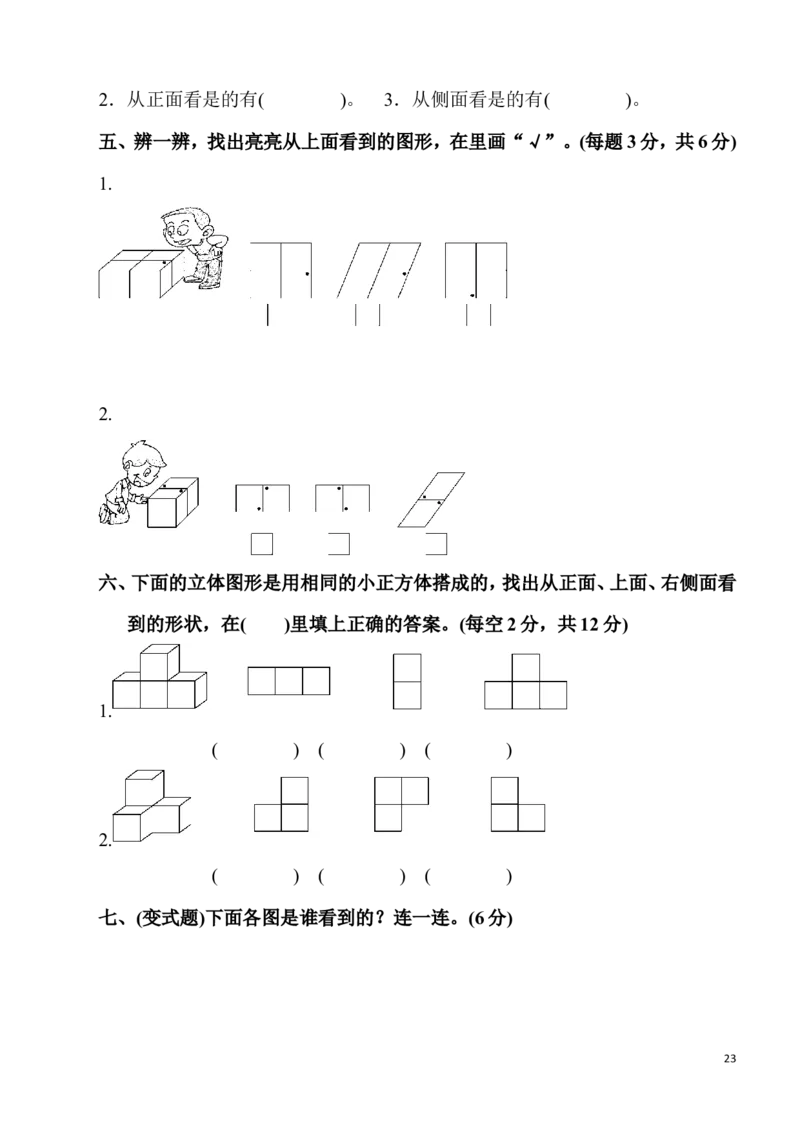 2．从正面看是的有(　　　　)。　3．从侧面看是的有(　　　　)。

五、辨一辨，找出亮亮从上面看到的图形，在里画“√”。(每题 3 分，共 6 分)

1.

2.

六、下面的立体图形是用相同的小正方体搭成的，找出从正面、上面、右侧面看到的形状，在(　　)里填上正确的答案。(每空 2 分，共 12 分)

1.

(　　　　)　(　　　　)　(　　　　)

2.

(　　　　)　(　　　　)　(　　　　)

七、(变式题)下面各图是谁看到的？连一连。(6 分)

23