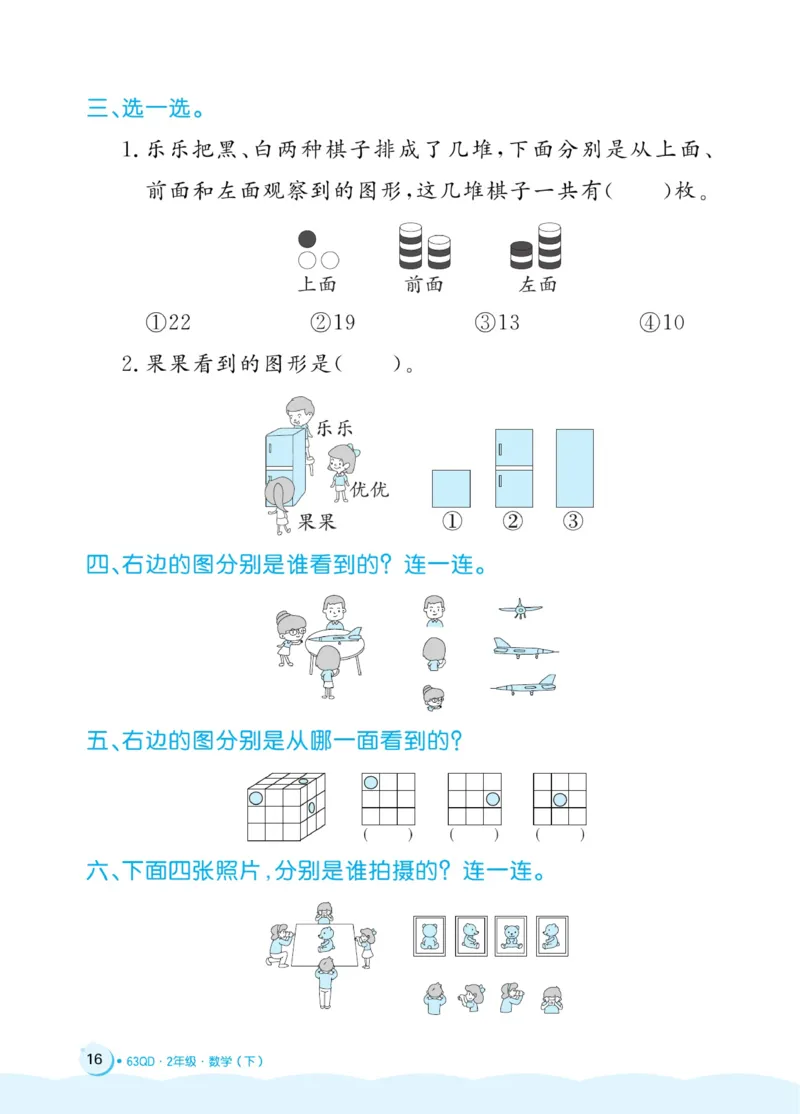 三、选一选。

1. 乐乐把黑、白两种棋子排成了几堆，下面分别是从上面、前面和左面观察到的图形，这几堆棋子一共有(　　)枚。

上面　前面　左面

①22　②19　③13　④10

2. 果果看到的图形是(　　)。

乐乐　优优　果果

①　②　③

四、右边的图分别是谁看到的？连一连。

五、右边的图分别是从哪一面看到的？

(　　)　(　　)　(　　)

六、下面四张照片，分别是谁拍摄的？连一连。

16 • 63QD · 2年级 · 数学（下）