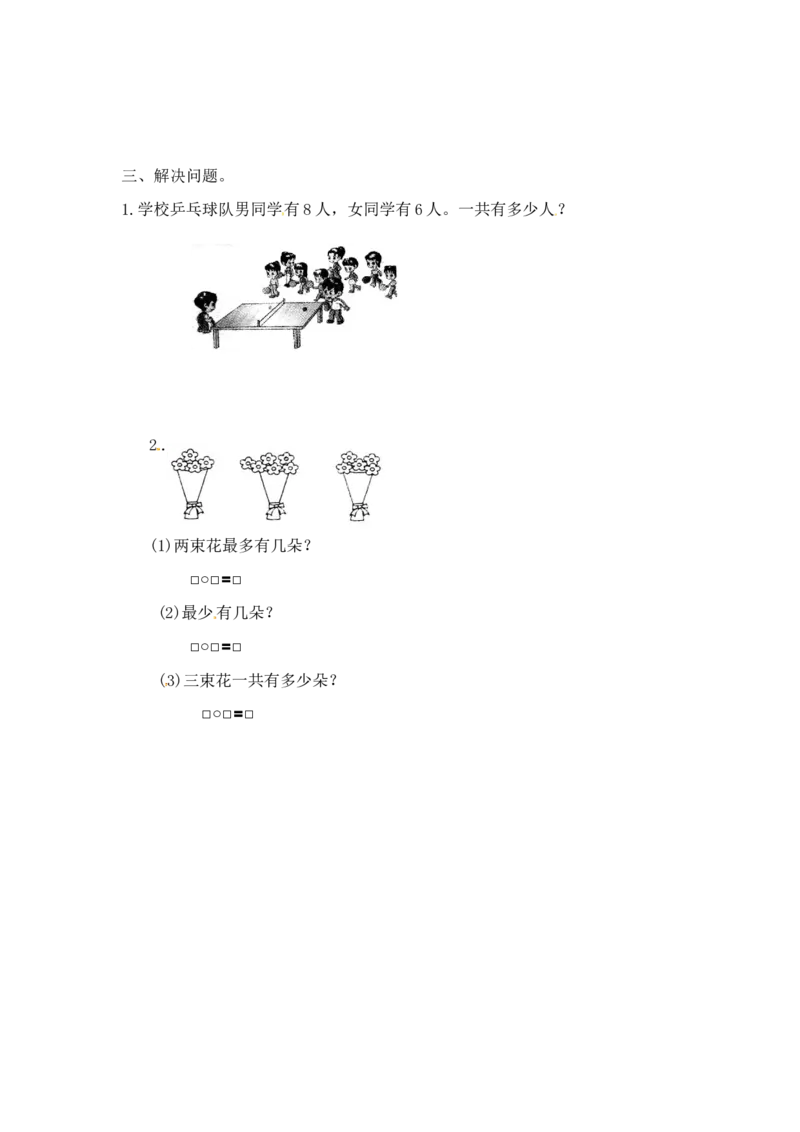 三、解决问题。

1. 学校乒乓球队男同学有 8 人，女同学有 6 人。一共有多少人？

2.

(1)两束花最多有几朵？

□○□=□

(2)最少有几朵？

□○□=□

(3)三束花一共有多少朵？

□○□=□