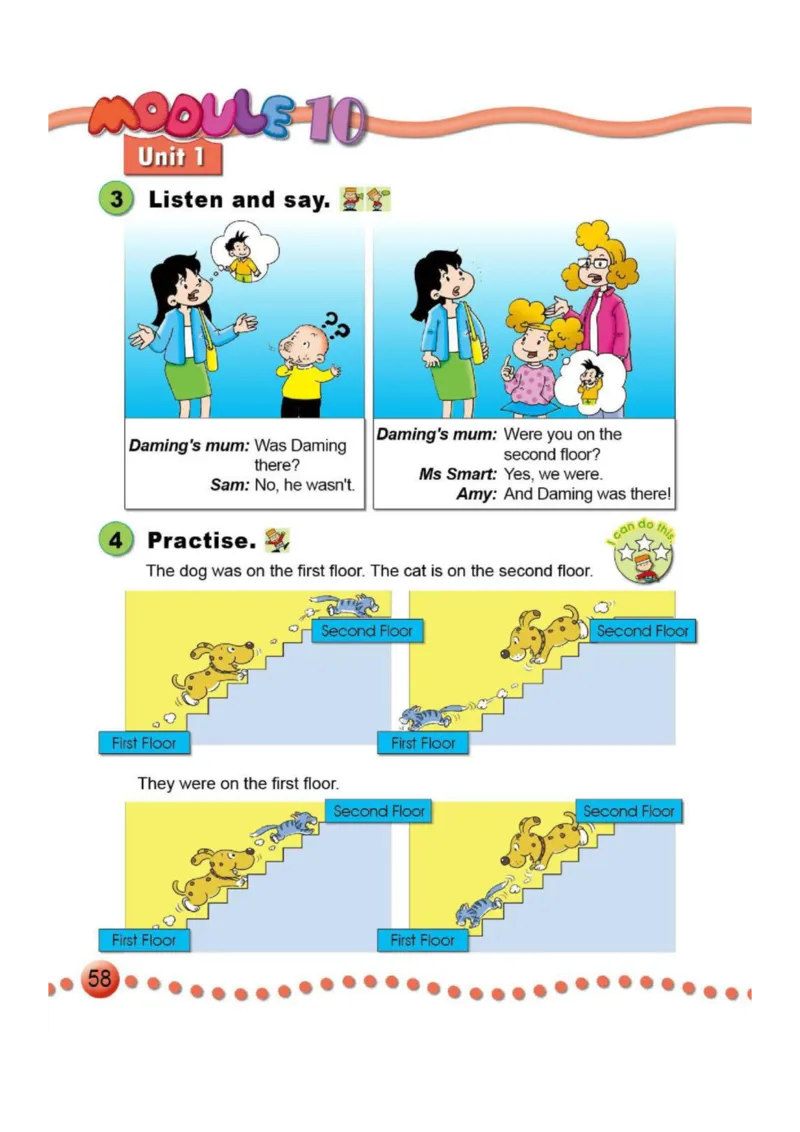 MODULE 10
Unit 1

3 Listen and say.

Daming's mum: Was Daming there?
Sam: No, he wasn't.

Daming's mum: Were you on the second floor?
Ms Smart: Yes, we were.
Amy: And Daming was there!

4 Practise.

I can do this

The dog was on the first floor. The cat is on the second floor.

Second Floor
First Floor
Second Floor
First Floor

They were on the first floor.

Second Floor
First Floor
Second Floor
First Floor

58