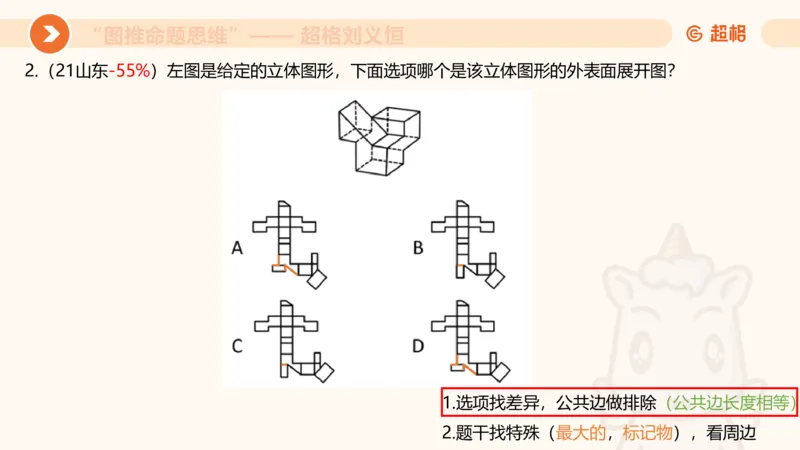 “图推命题思维”—— 超格刘义恒

超格

2.（21山东-55%）左图是给定的立体图形，下面选项哪个是该立体图形的外表面展开图？

A

B

C

D

1.选项找差异，公共边做排除（公共边长度相等）

2.题干找特殊（最大的，标记物），看周边