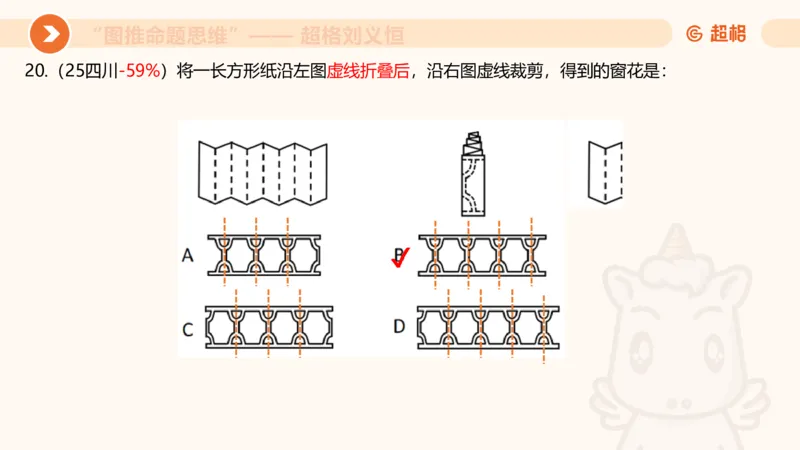 “图推命题思维”—— 超格刘义恒

超格

20.（25四川-59%）将一长方形纸沿左图虚线折叠后，沿右图虚线裁剪，得到的窗花是：

A

B

C

D