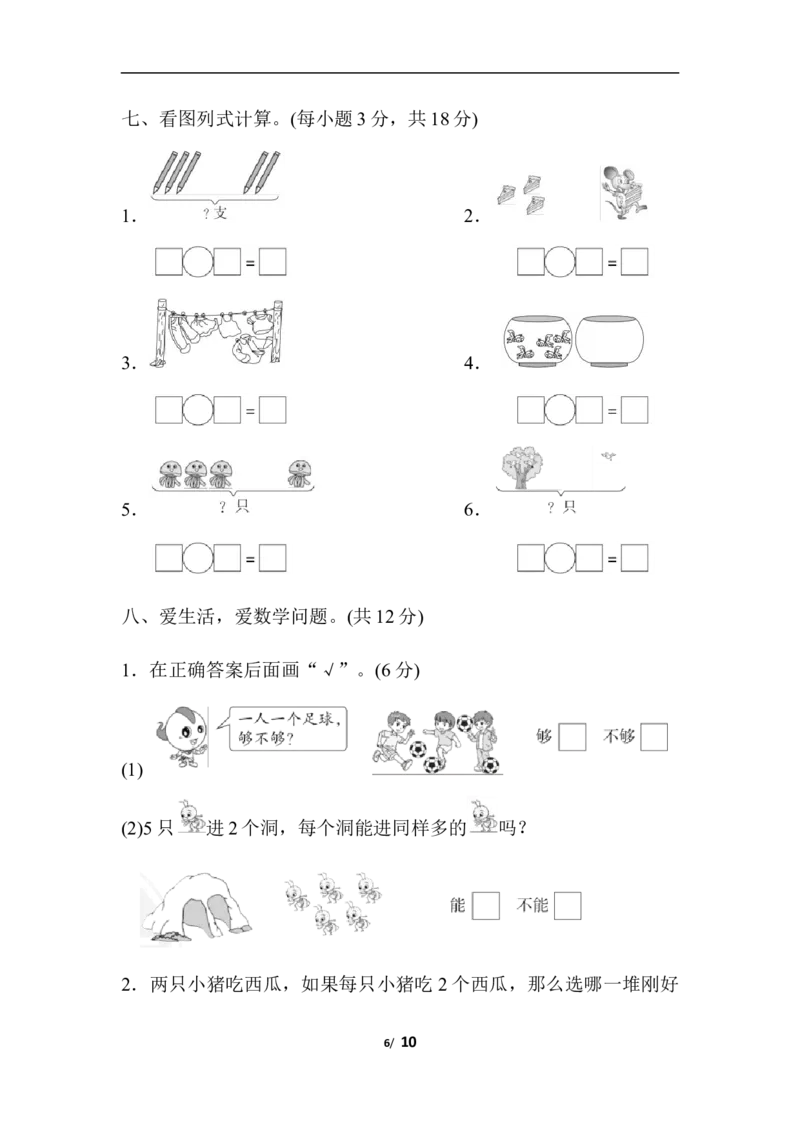 七、看图列式计算。(每小题 3 分，共 18 分)

1. ？支

□○□=□

2.

□○□=□

3.

□○□=□

4.

□○□=□

5. ？只

□○□=□

6. ？只

□○□=□

八、爱生活，爱数学问题。(共 12 分)

1．在正确答案后面画“√”。(6 分)

(1) 一人一个足球，够不够？

够□ 不够□

(2)5 只进 2 个洞，每个洞能进同样多的吗？

能□ 不能□

2．两只小猪吃西瓜，如果每只小猪吃 2 个西瓜，那么选哪一堆刚好

6/ 10