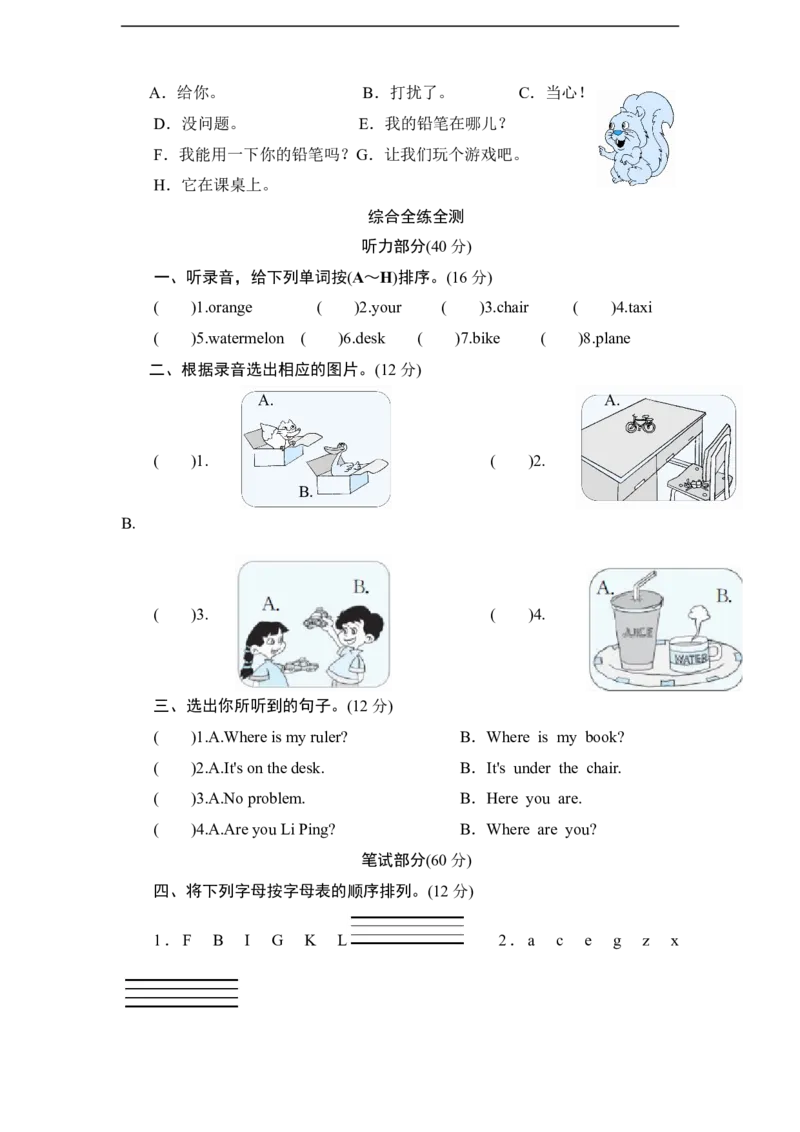 A．给你。　　B．打扰了。　　C．当心！

D．没问题。　　E．我的铅笔在哪儿？

F．我能用一下你的铅笔吗？G．让我们玩个游戏吧。

H．它在课桌上。

综合全练全测

听力部分(40 分)

一、听录音，给下列单词按(A～H)排序。(16 分)

(　　)1.orange　(　　)2.your　(　　)3.chair　(　　)4.taxi

(　　)5.watermelon　(　　)6.desk　(　　)7.bike　(　　)8.plane

二、根据录音选出相应的图片。(12 分)

(　　)1. A. B.　　(　　)2. A.

B.

(　　)3. A. B.　　(　　)4. A. JUICE B. WATER

三、选出你所听到的句子。(12 分)

(　　)1.A.Where is my ruler?　B．Where is my book?

(　　)2.A.It's on the desk.　B．It's under the chair.

(　　)3.A.No problem.　B．Here you are.

(　　)4.A.Are you Li Ping?　B．Where are you?

笔试部分(60 分)

四、将下列字母按字母表的顺序排列。(12 分)

1．F　B　I　G　K　L　　2．a　c　e　g　z　x