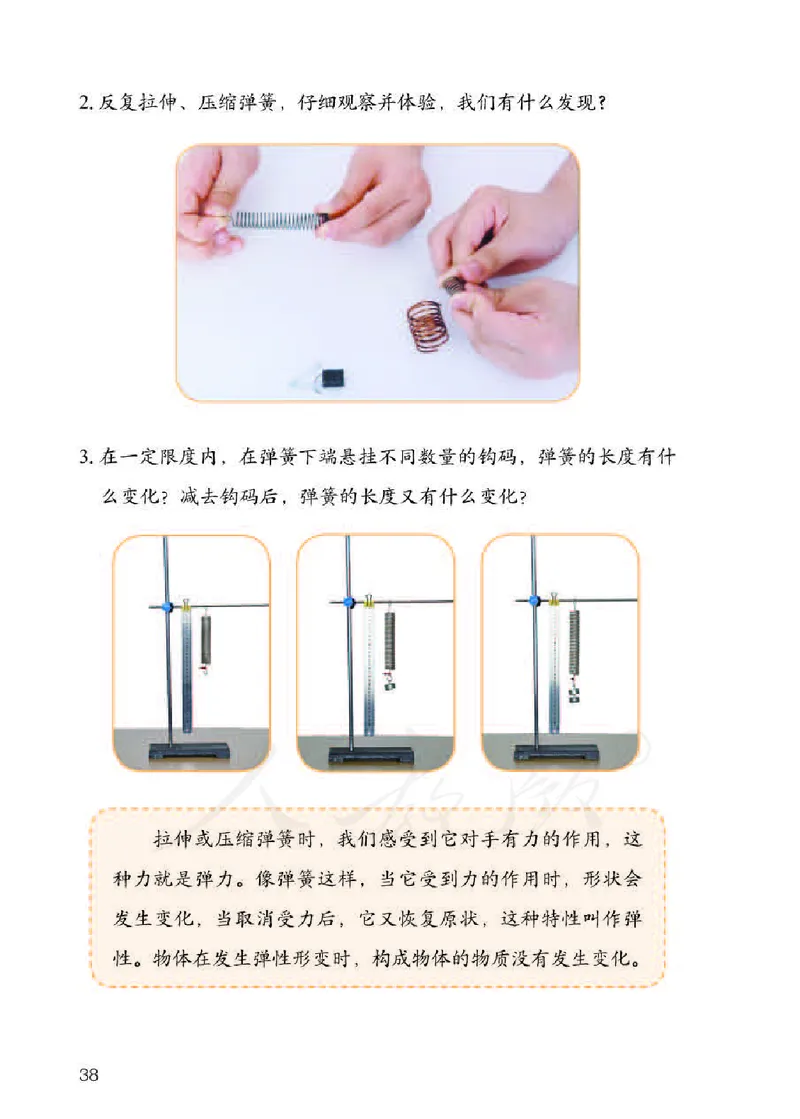 2. 反复拉伸、压缩弹簧，仔细观察并体验，我们有什么发现？

3. 在一定限度内，在弹簧下端悬挂不同数量的钩码，弹簧的长度有什么变化？减去钩码后，弹簧的长度又有什么变化？

拉伸或压缩弹簧时，我们感受到它对手有力的作用，这种力就是弹力。像弹簧这样，当它受到力的作用时，形状会发生变化，当取消受力后，它又恢复原状，这种特性叫作弹性。物体在发生弹性形变时，构成物体的物质没有发生变化。

38