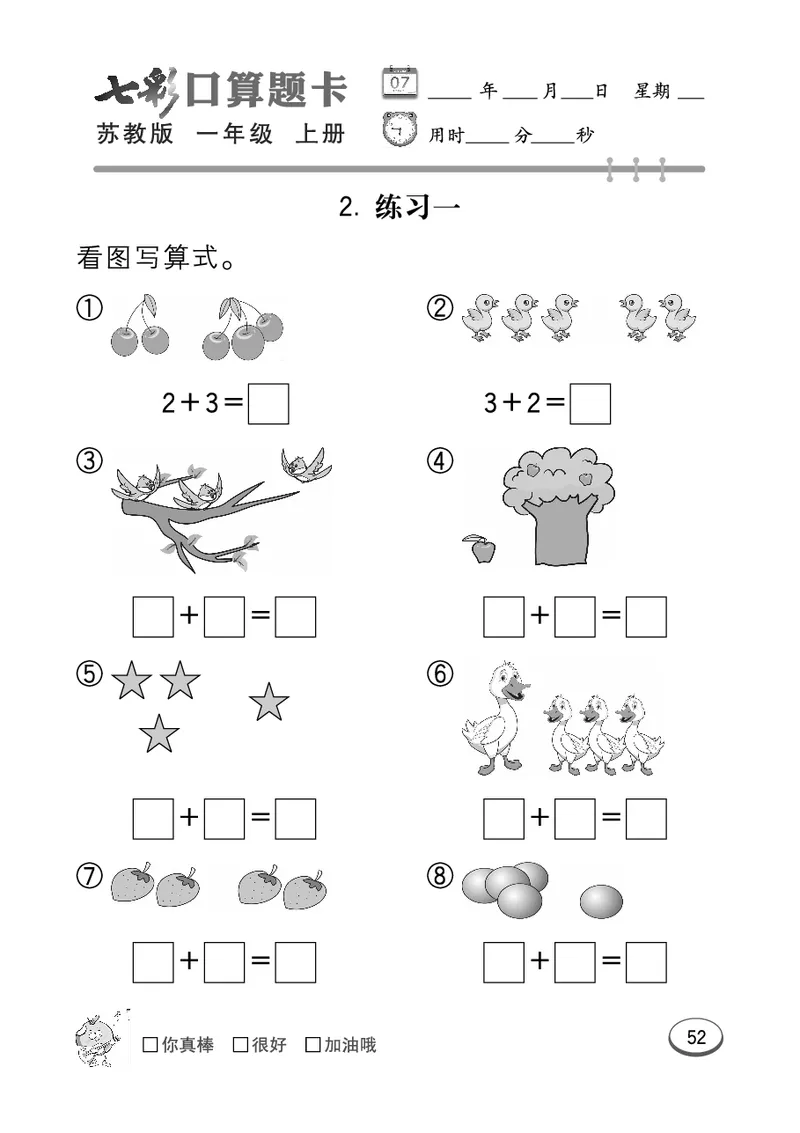 七彩口算题卡
苏教版 一年级 上册

07

____年____月____日 星期____
用时____分____秒

2. 练习一

看图写算式。

①
$2+3=\square$

②
$3+2=\square$

③
$\square+\square=\square$

④
$\square+\square=\square$

⑤
$\square+\square=\square$

⑥
$\square+\square=\square$

⑦
$\square+\square=\square$

⑧
$\square+\square=\square$

□你真棒 □很好 □加油哦

52