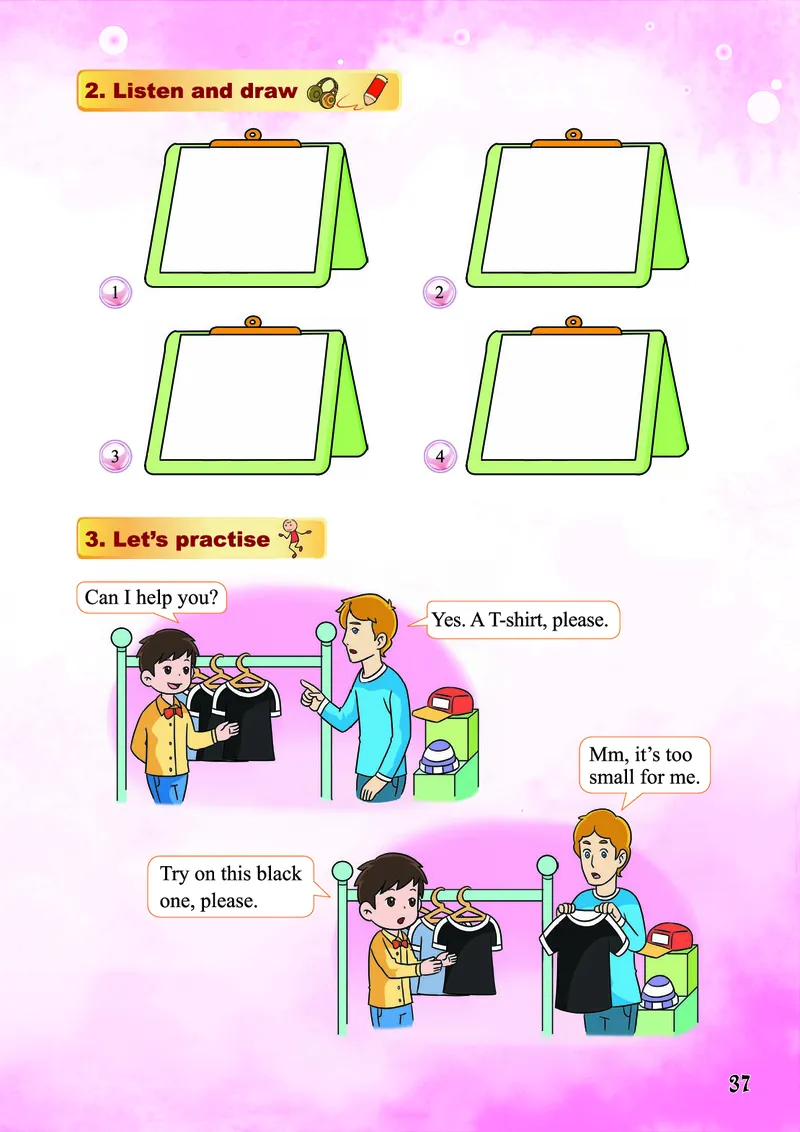 2. Listen and draw

1

2

3

4

3. Let's practise

Can I help you?

Yes. A T-shirt, please.

Mm, it's too small for me.

Try on this black one, please.

37