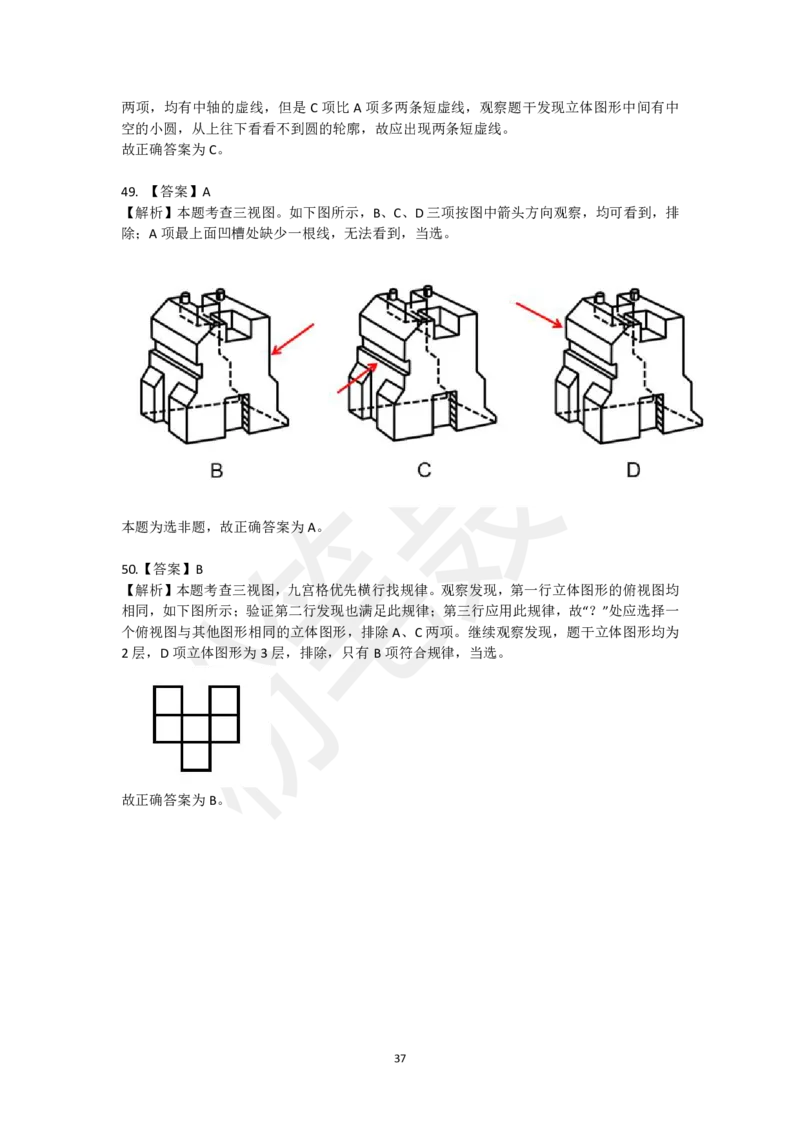 两项，均有中轴的虚线，但是 C 项比 A 项多两条短虚线，观察题干发现立体图形中间有中空的小圆，从上往下看看不到圆的轮廓，故应出现两条短虚线。
故正确答案为 C。

49. 【答案】A
【解析】本题考查三视图。如下图所示，B、C、D 三项按图中箭头方向观察，均可看到，排除；A 项最上面凹槽处缺少一根线，无法看到，当选。

B

C

D

本题为选非题，故正确答案为 A。

50.【答案】B
【解析】本题考查三视图，九宫格优先横行找规律。观察发现，第一行立体图形的俯视图均相同，如下图所示；验证第二行发现也满足此规律；第三行应用此规律，故“？”处应选择一个俯视图与其他图形相同的立体图形，排除 A、C 两项。继续观察发现，题干立体图形均为 2 层，D 项立体图形为 3 层，排除，只有 B 项符合规律，当选。

故正确答案为 B。

37