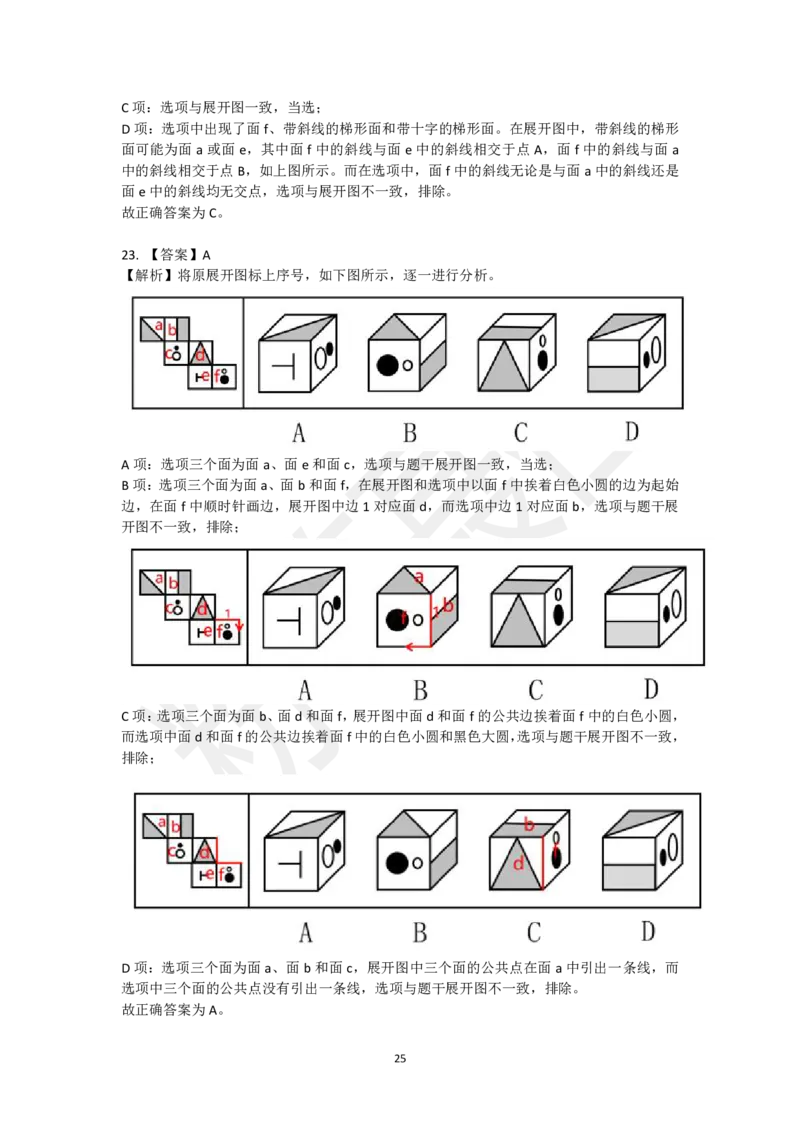 C 项：选项与展开图一致，当选；
D 项：选项中出现了面 f、带斜线的梯形面和带十字的梯形面。在展开图中，带斜线的梯形面可能为面 a 或面 e，其中面 f 中的斜线与面 e 中的斜线相交于点 A，面 f 中的斜线与面 a 中的斜线相交于点 B，如上图所示。而在选项中，面 f 中的斜线无论是与面 a 中的斜线还是面 e 中的斜线均无交点，选项与展开图不一致，排除。
故正确答案为 C。

23. 【答案】A
【解析】将原展开图标上序号，如下图所示，逐一进行分析。

a b c d e f

A B C D

A 项：选项三个面为面 a、面 e 和面 c，选项与题干展开图一致，当选；
B 项：选项三个面为面 a、面 b 和面 f，在展开图和选项中以面 f 中挨着白色小圆的边为起始边，在面 f 中顺时针画边，展开图中边 1 对应面 d，而选项中边 1 对应面 b，选项与题干展开图不一致，排除；

a b c d e f 1 a f 1 b

A B C D

C 项：选项三个面为面 b、面 d 和面 f，展开图中面 d 和面 f 的公共边挨着面 f 中的白色小圆，而选项中面 d 和面 f 的公共边挨着面 f 中的白色小圆和黑色大圆，选项与题干展开图不一致，排除；

a b c d e f b d

A B C D

D 项：选项三个面为面 a、面 b 和面 c，展开图中三个面的公共点在面 a 中引出一条线，而选项中三个面的公共点没有引出一条线，选项与题干展开图不一致，排除。
故正确答案为 A。

25