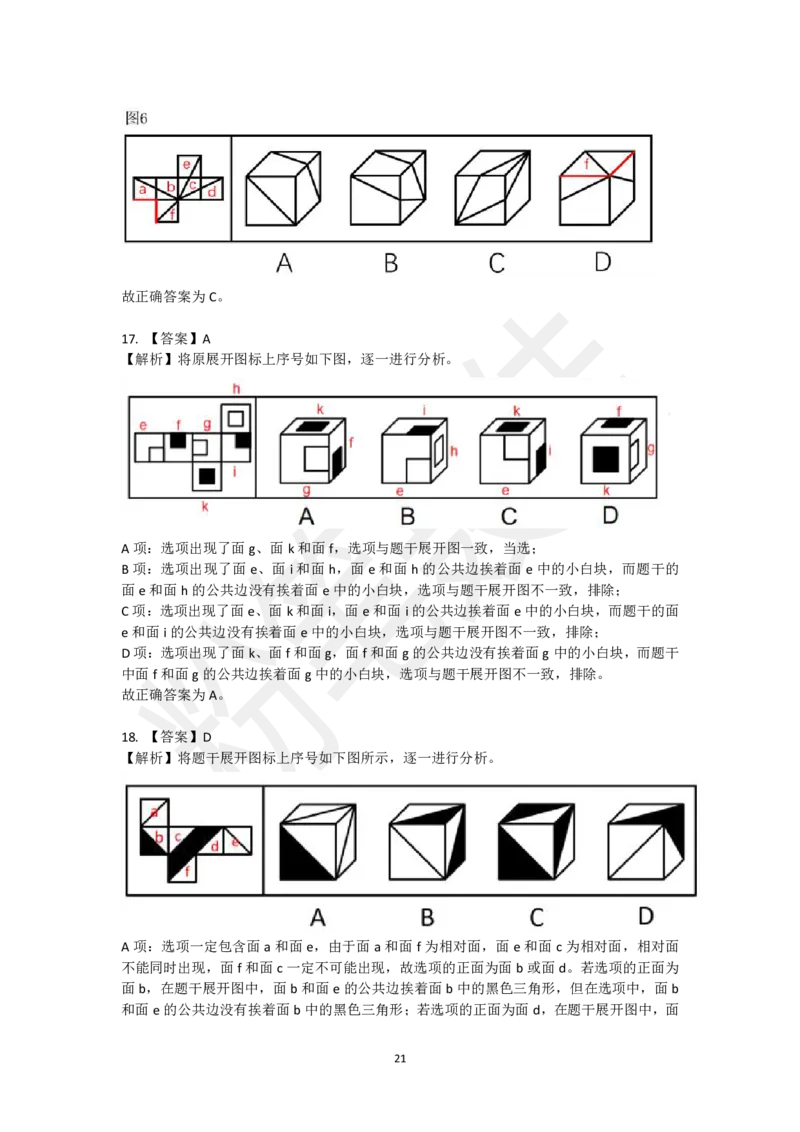 图6

e
a b c d
f

f

A B C D

故正确答案为 C。

17. 【答案】A
【解析】将原展开图标上序号如下图，逐一进行分析。

h
e f g
i
k

k
f
g

i
h
e

k
i
e

f
g
k

A B C D

A 项：选项出现了面 g、面 k 和面 f，选项与题干展开图一致，当选；
B 项：选项出现了面 e、面 i 和面 h，面 e 和面 h 的公共边挨着面 e 中的小白块，而题干的面 e 和面 h 的公共边没有挨着面 e 中的小白块，选项与题干展开图不一致，排除；
C 项：选项出现了面 e、面 k 和面 i，面 e 和面 i 的公共边挨着面 e 中的小白块，而题干的面 e 和面 i 的公共边没有挨着面 e 中的小白块，选项与题干展开图不一致，排除；
D 项：选项出现了面 k、面 f 和面 g，面 f 和面 g 的公共边没有挨着面 g 中的小白块，而题干中面 f 和面 g 的公共边挨着面 g 中的小白块，选项与题干展开图不一致，排除。
故正确答案为 A。

18. 【答案】D
【解析】将题干展开图标上序号如下图所示，逐一进行分析。

a
b c
d e
f

A B C D

A 项：选项一定包含面 a 和面 e，由于面 a 和面 f 为相对面，面 e 和面 c 为相对面，相对面不能同时出现，面 f 和面 c 一定不可能出现，故选项的正面为面 b 或面 d。若选项的正面为面 b，在题干展开图中，面 b 和面 e 的公共边挨着面 b 中的黑色三角形，但在选项中，面 b 和面 e 的公共边没有挨着面 b 中的黑色三角形；若选项的正面为面 d，在题干展开图中，面

21