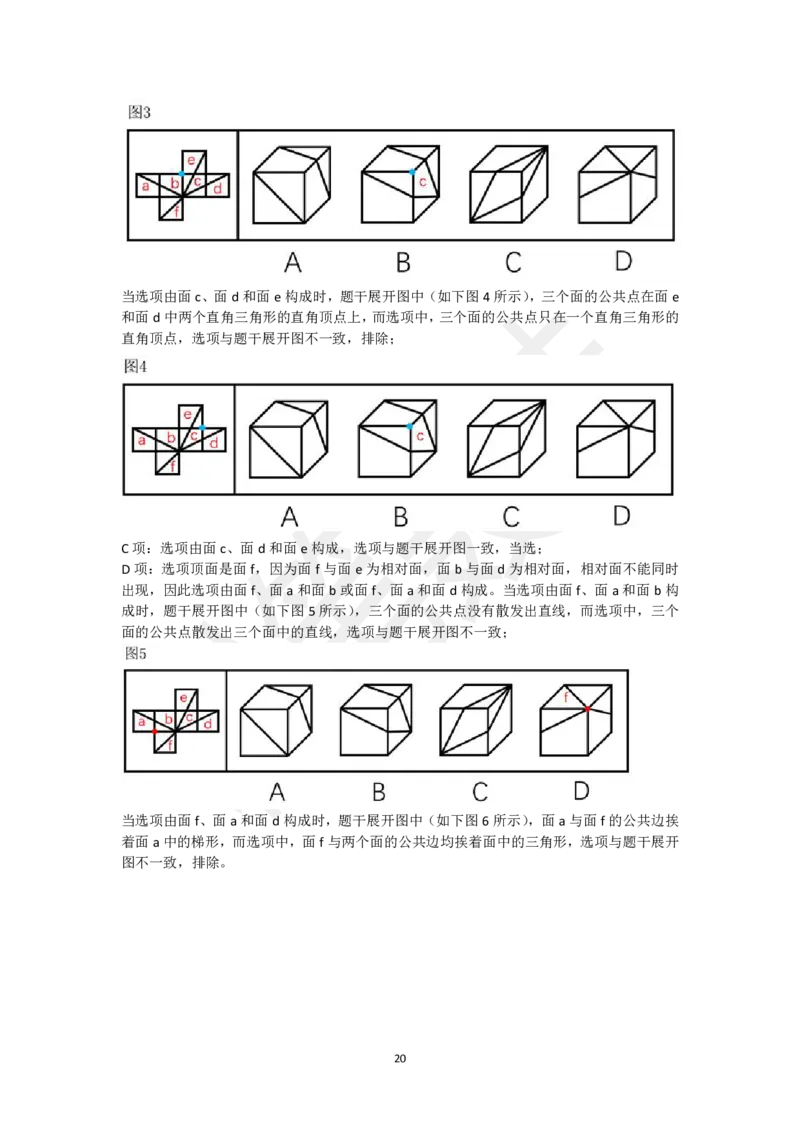 图3

e
a b c d
f

c

A B C D

当选项由面 c、面 d 和面 e 构成时，题干展开图中（如下图 4 所示），三个面的公共点在面 e 和面 d 中两个直角三角形的直角顶点上，而选项中，三个面的公共点只在一个直角三角形的直角顶点，选项与题干展开图不一致，排除；

图4

e
a b c d
f

c

A B C D

C 项：选项由面 c、面 d 和面 e 构成，选项与题干展开图一致，当选；
D 项：选项顶面是面 f，因为面 f 与面 e 为相对面，面 b 与面 d 为相对面，相对面不能同时出现，因此选项由面 f、面 a 和面 b 或面 f、面 a 和面 d 构成。当选项由面 f、面 a 和面 b 构成时，题干展开图中（如下图 5 所示），三个面的公共点没有散发出直线，而选项中，三个面的公共点散发出三个面中的直线，选项与题干展开图不一致；

图5

e
a b c d
f

f

A B C D

当选项由面 f、面 a 和面 d 构成时，题干展开图中（如下图 6 所示），面 a 与面 f 的公共边挨着面 a 中的梯形，而选项中，面 f 与两个面的公共边均挨着面中的三角形，选项与题干展开图不一致，排除。

20