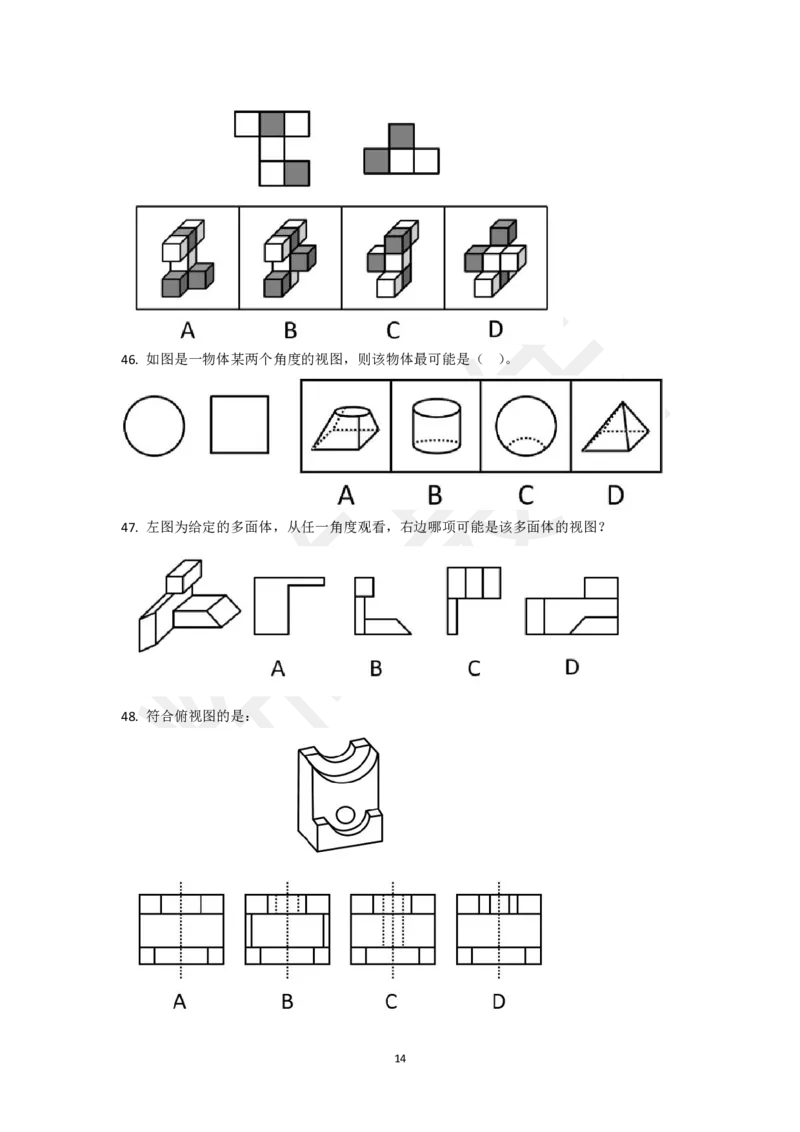 A B C D

46. 如图是一物体某两个角度的视图，则该物体最可能是（ ）。

A B C D

47. 左图为给定的多面体，从任一角度观看，右边哪项可能是该多面体的视图？

A B C D

48. 符合俯视图的是：

A B C D

14