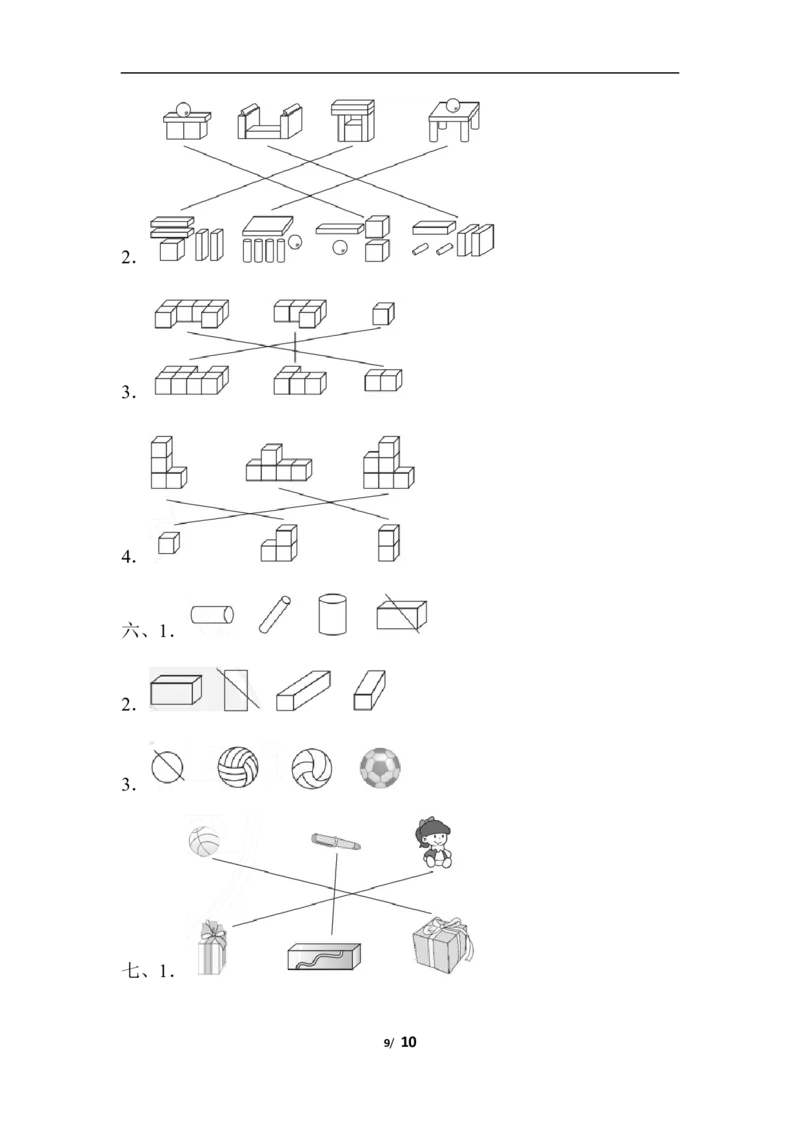 2.

3.

4.

六、1.

2.

3.

七、1.

9/ 10