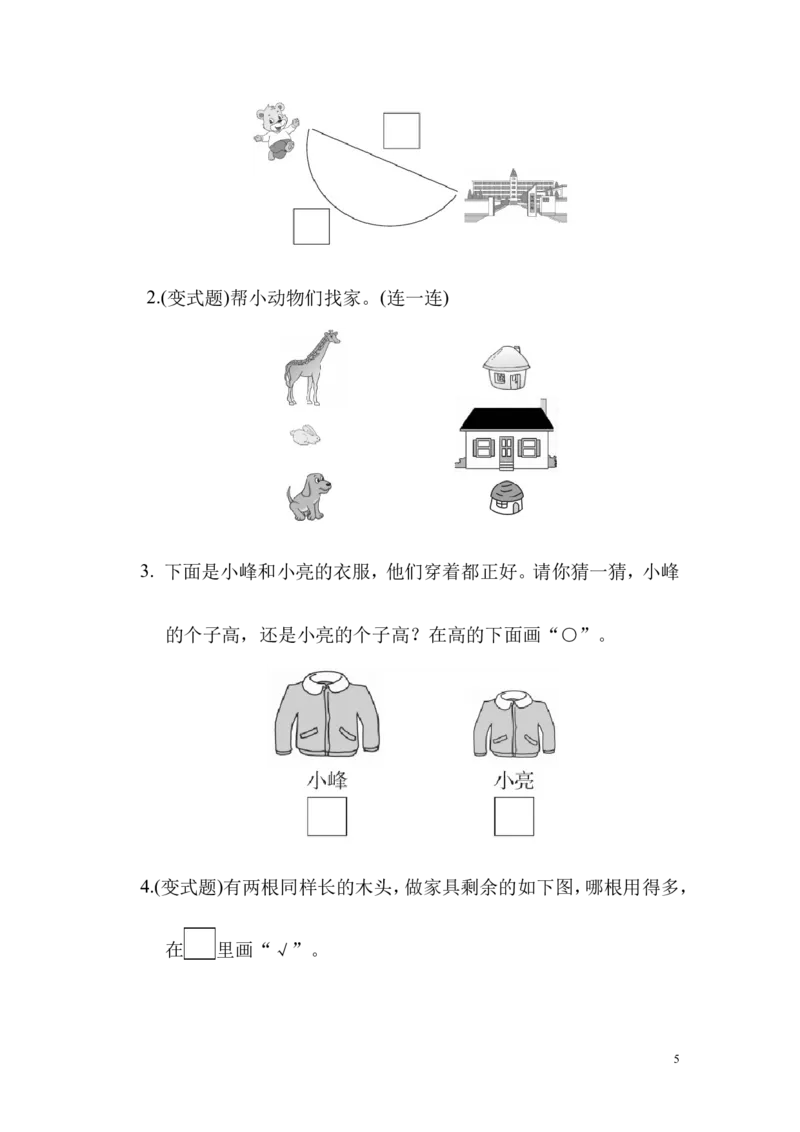 2.(变式题)帮小动物们找家。(连一连)

3. 下面是小峰和小亮的衣服，他们穿着都正好。请你猜一猜，小峰的个子高，还是小亮的个子高？在高的下面画“○”。

小峰　　小亮

4.(变式题)有两根同样长的木头，做家具剩余的如下图，哪根用得多，在□里画“√”。

5