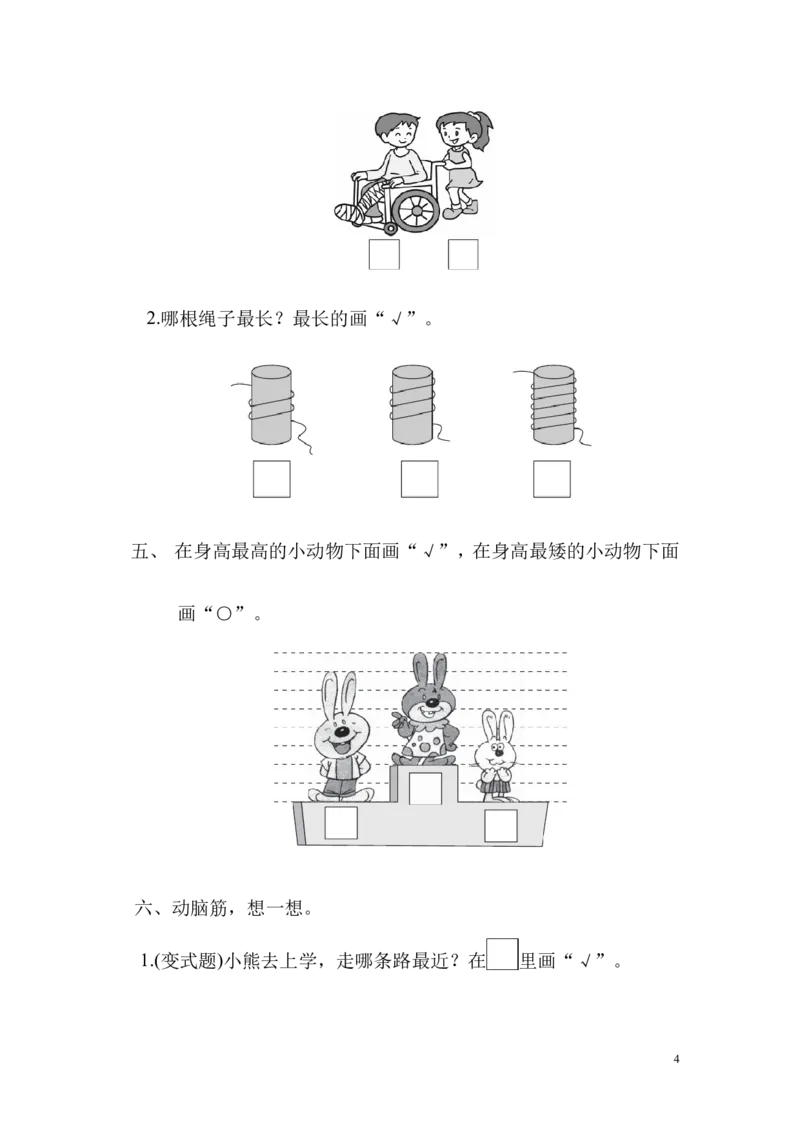 2.哪根绳子最长？最长的画“√”。

五、 在身高最高的小动物下面画“√”，在身高最矮的小动物下面画“○”。

六、动脑筋，想一想。

1.(变式题)小熊去上学，走哪条路最近？在□里画“√”。

4