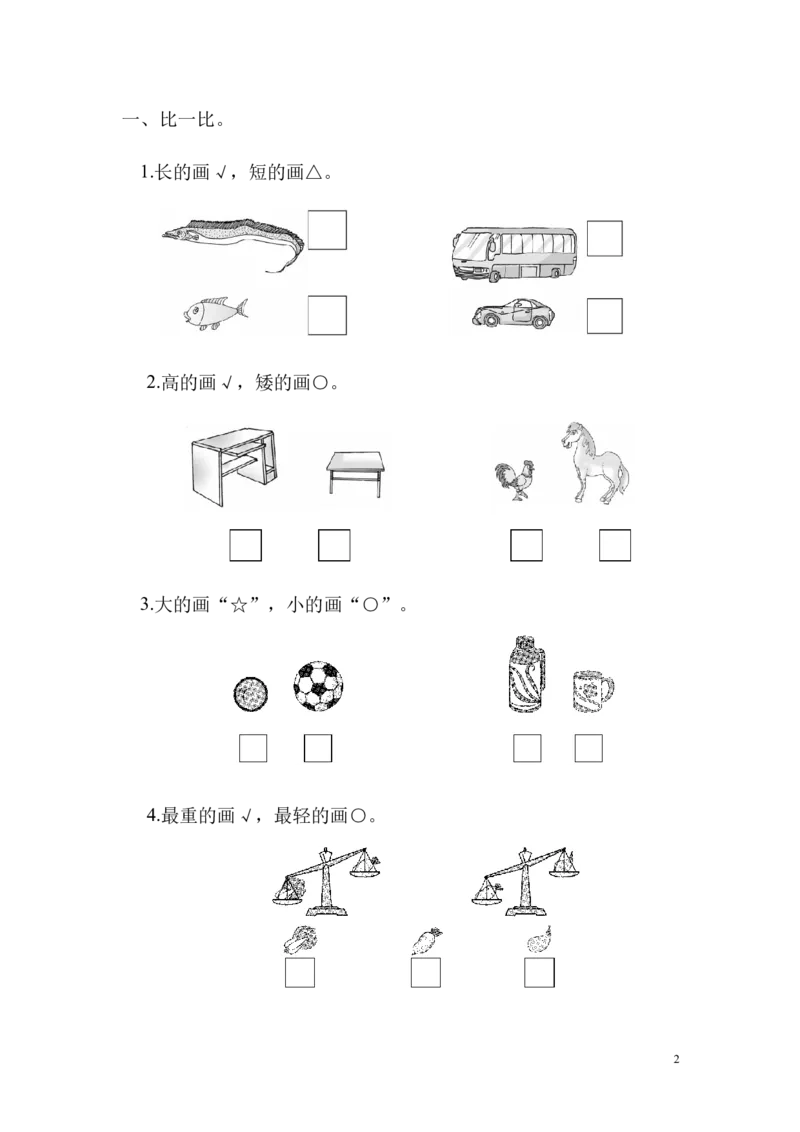 一、比一比。

1.长的画√，短的画△。

2.高的画√，矮的画○。

3.大的画“☆”，小的画“○”。

4.最重的画√，最轻的画○。

2