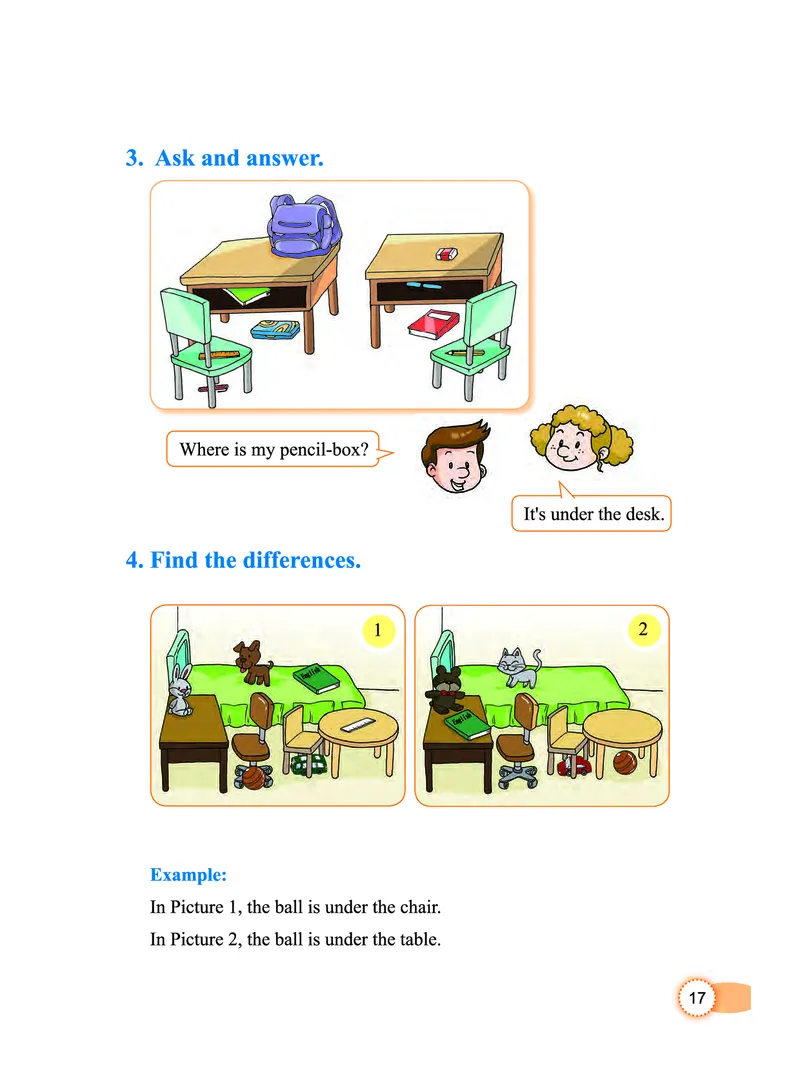 3. Ask and answer.

Where is my pencil-box?

It's under the desk.

4. Find the differences.

1

2

Example:

In Picture 1, the ball is under the chair.

In Picture 2, the ball is under the table.

17