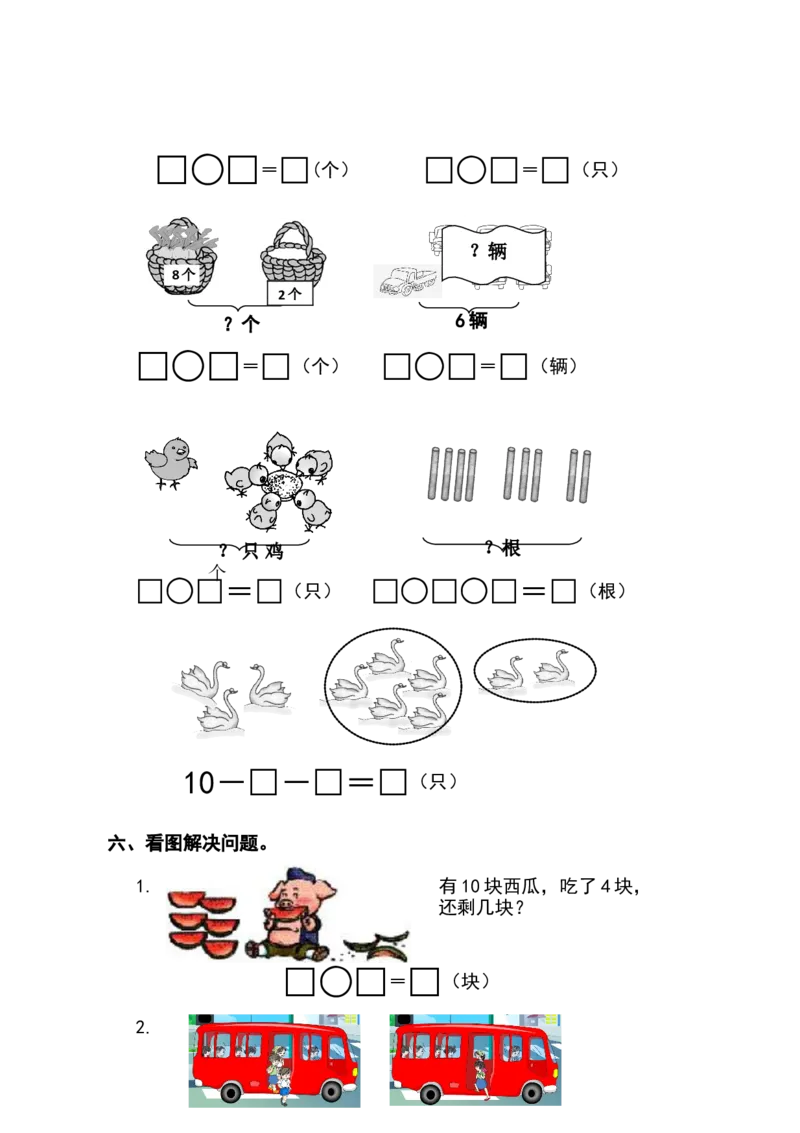 □○□＝□（个）　　□○□＝□（只）

8个　2个
？个
？辆
6辆

□○□＝□（个）　□○□＝□（辆）

？只鸡
个
？根

□○□＝□（只）　□○□○□＝□（根）

10－□－□＝□（只）

六、看图解决问题。

1. 有10块西瓜，吃了4块，还剩几块？

□○□＝□（块）

2.