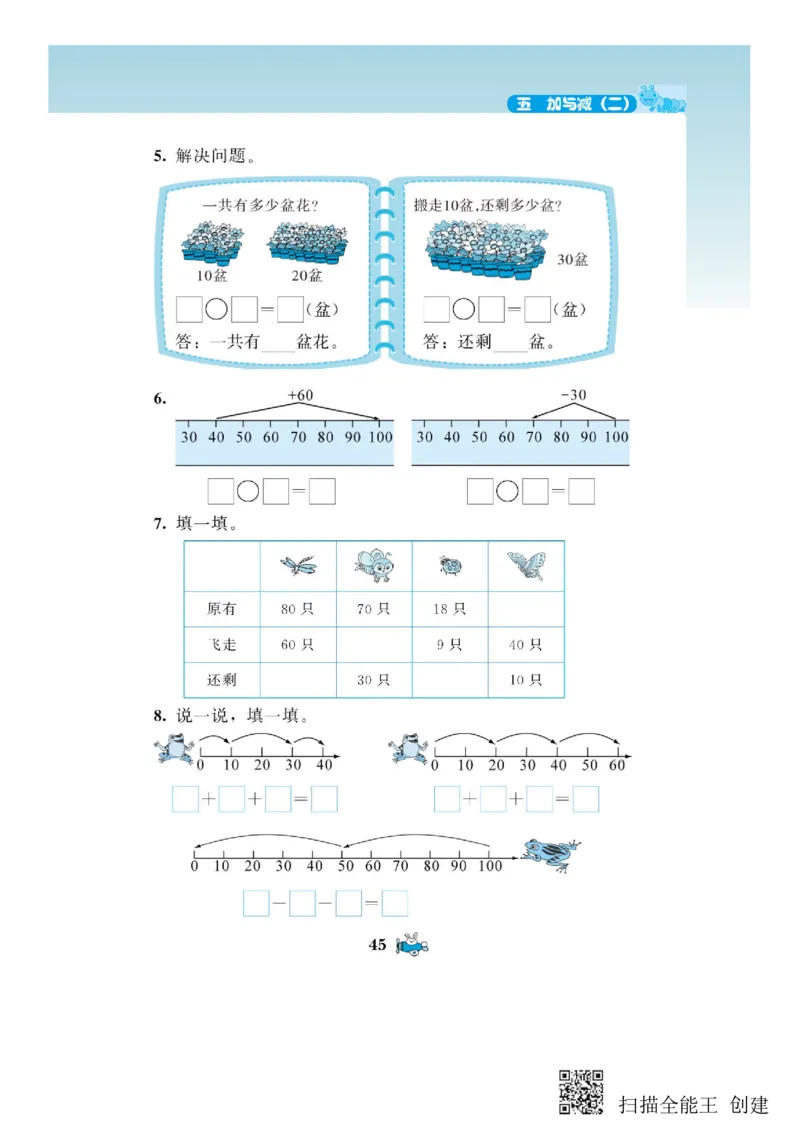 五 加与减（二）

5. 解决问题。

一共有多少盆花？

10盆 20盆

□○□=□（盆）

答：一共有____盆花。

搬走10盆，还剩多少盆？

30盆

□○□=□（盆）

答：还剩____盆。

6.

+60

30 40 50 60 70 80 90 100

□○□=□

-30

30 40 50 60 70 80 90 100

□○□=□

7. 填一填。

| | | | | |
|---|---|---|---|---|
| 原有 | 80 只 | 70 只 | 18 只 | |
| 飞走 | 60 只 | | 9 只 | 40 只 |
| 还剩 | | 30 只 | | 10 只 |

8. 说一说，填一填。

0 10 20 30 40

□+□+□=□

0 10 20 30 40 50 60

□+□+□=□

0 10 20 30 40 50 60 70 80 90 100

□-□-□=□

45

扫描全能王 创建