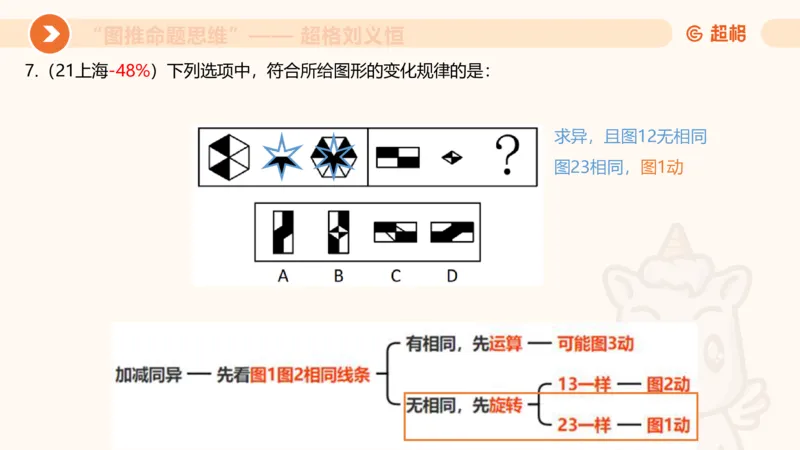 “图推命题思维”—— 超格刘义恒

超格

7.（21上海-48%）下列选项中，符合所给图形的变化规律的是：

?

求异，且图12无相同
图23相同，图1动

A B C D

加减同异 — 先看图1图2相同线条
有相同，先运算 — 可能图3动
无相同，先旋转
13一样 — 图2动
23一样 — 图1动