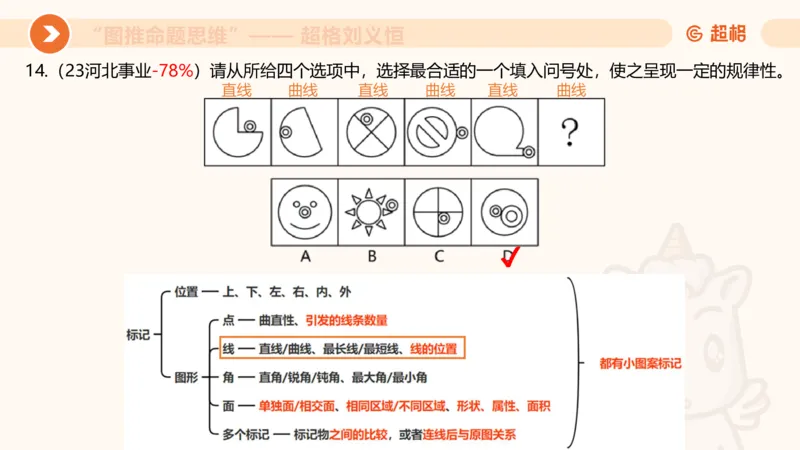 “图推命题思维”—— 超格刘义恒

超格

14.（23河北事业-78%）请从所给四个选项中，选择最合适的一个填入问号处，使之呈现一定的规律性。

直线 曲线 直线 曲线 直线 曲线

?

A B C D

标记
位置 — 上、下、左、右、内、外
图形
点 — 曲直性、引发的线条数量
线 — 直线/曲线、最长线/最短线、线的位置
角 — 直角/锐角/钝角、最大角/最小角
面 — 单独面/相交面、相同区域/不同区域、形状、属性、面积
多个标记 — 标记物之间的比较，或者连线后与原图关系

都有小图案标记