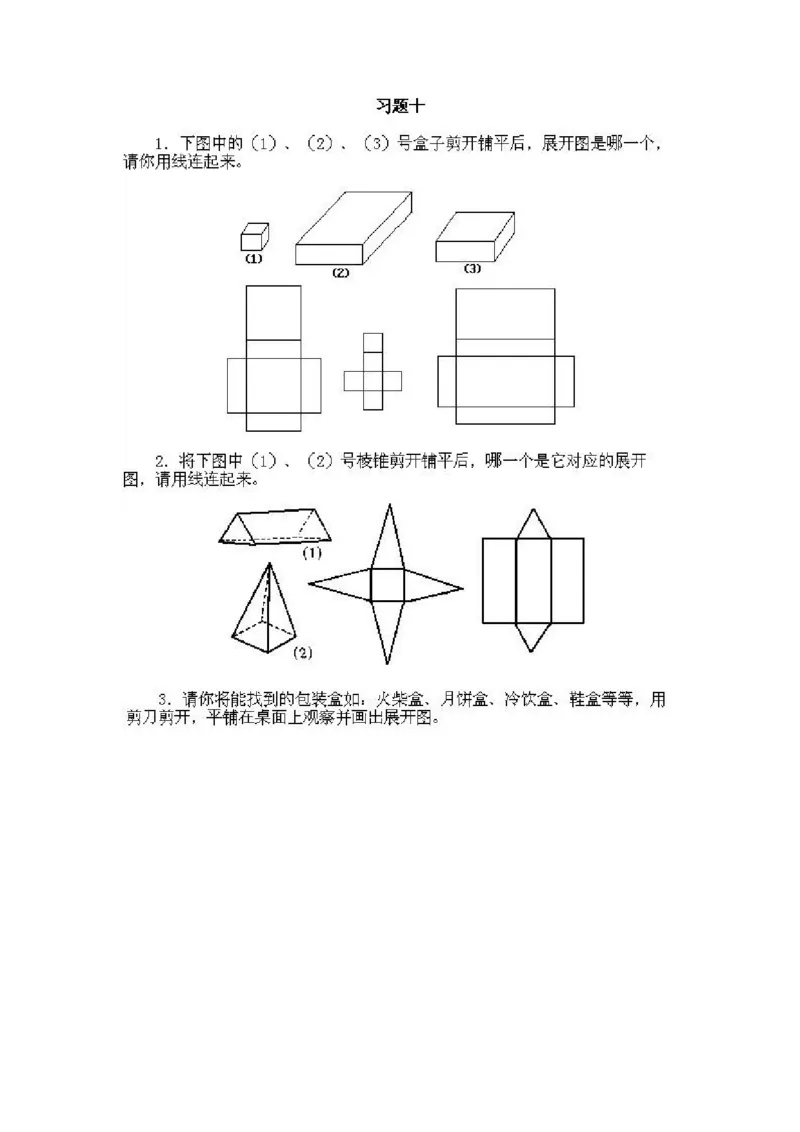 习题十

1. 下图中的（1）、（2）、（3）号盒子剪开铺平后，展开图是哪一个，请你用线连起来。

(1)

(2)

(3)

2. 将下图中（1）、（2）号棱锥剪开铺平后，哪一个是它对应的展开图，请用线连起来。

(1)

(2)

3. 请你将能找到的包装盒如，火柴盒、月饼盒、冷饮盒、鞋盒等等，用剪刀剪开，平铺在桌面上观察并画出展开图。