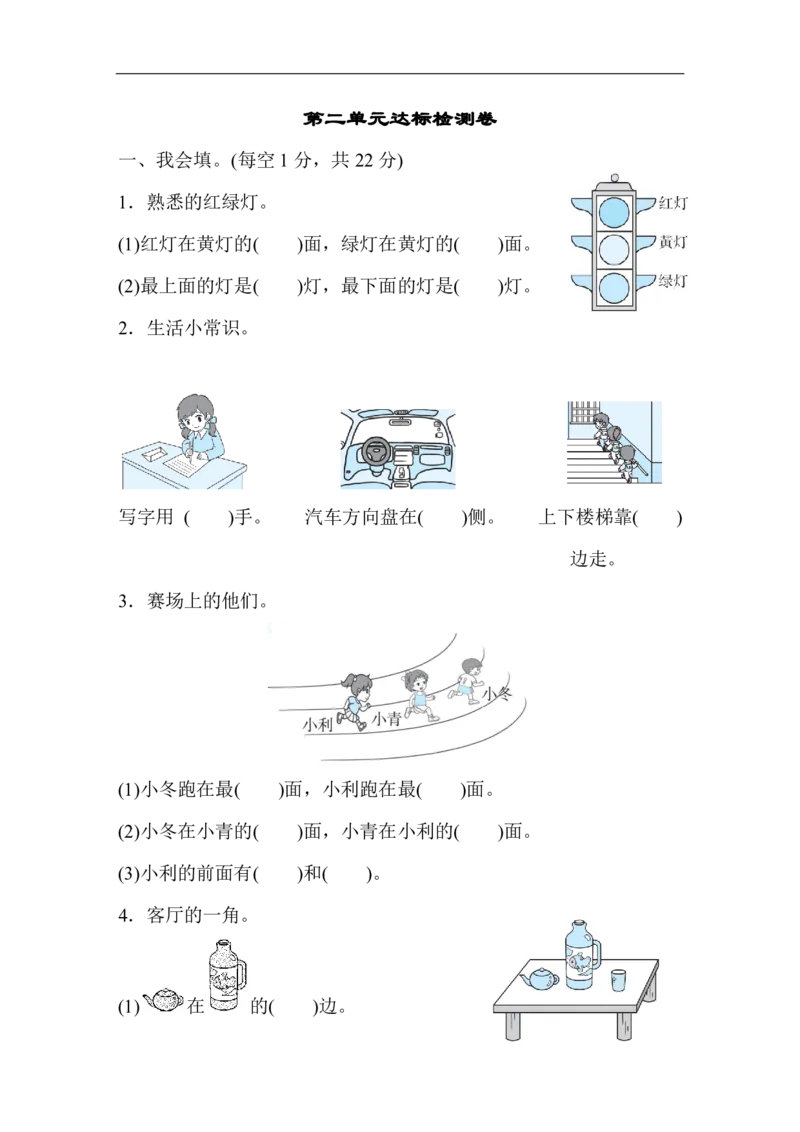 第二单元达标检测卷

一、我会填。(每空 1 分，共 22 分)

1．熟悉的红绿灯。

红灯
黄灯
绿灯

(1)红灯在黄灯的(　　)面，绿灯在黄灯的(　　)面。

(2)最上面的灯是(　　)灯，最下面的灯是(　　)灯。

2．生活小常识。

写字用 (　　)手。　汽车方向盘在(　　)侧。　上下楼梯靠(　　)边走。

3．赛场上的他们。

小利　小青　小冬

(1)小冬跑在最(　　)面，小利跑在最(　　)面。

(2)小冬在小青的(　　)面，小青在小利的(　　)面。

(3)小利的前面有(　　)和(　　)。

4．客厅的一角。

(1)　在　的(　　)边。