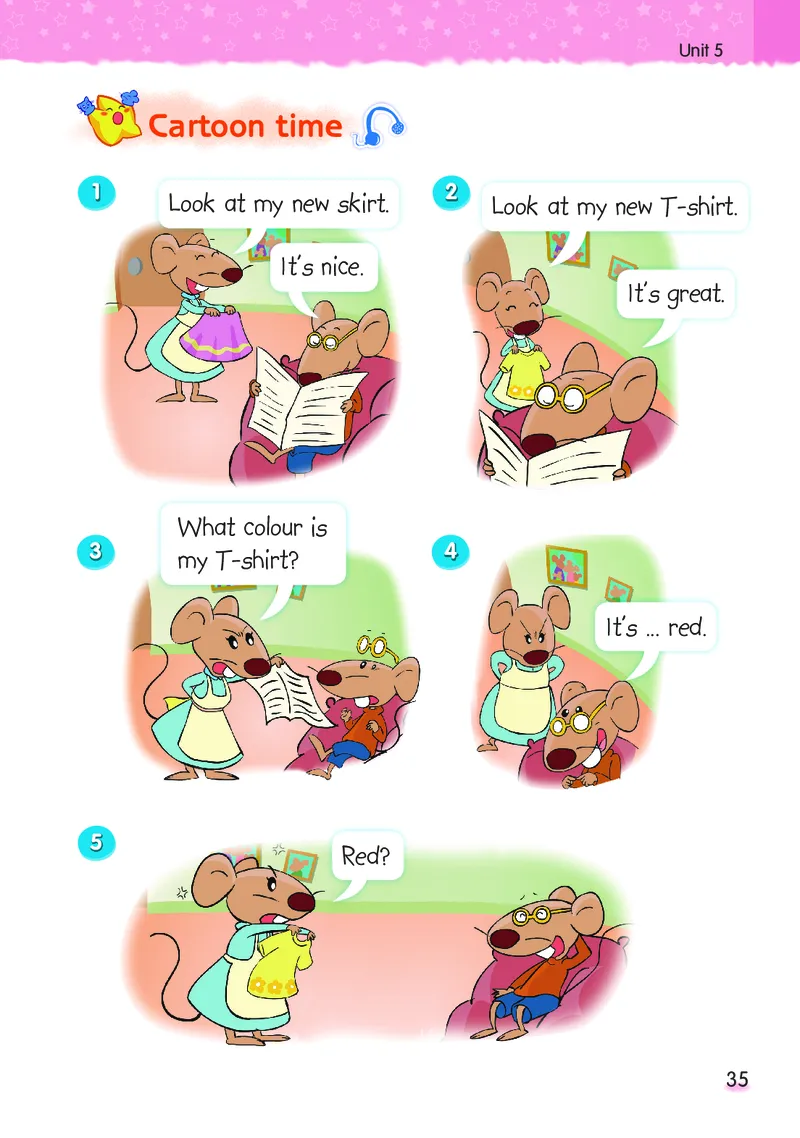 Unit 5

Cartoon time

1
Look at my new skirt.
It's nice.

2
Look at my new T-shirt.
It's great.

3
What colour is my T-shirt?

4
It's ... red.

5
Red?

35