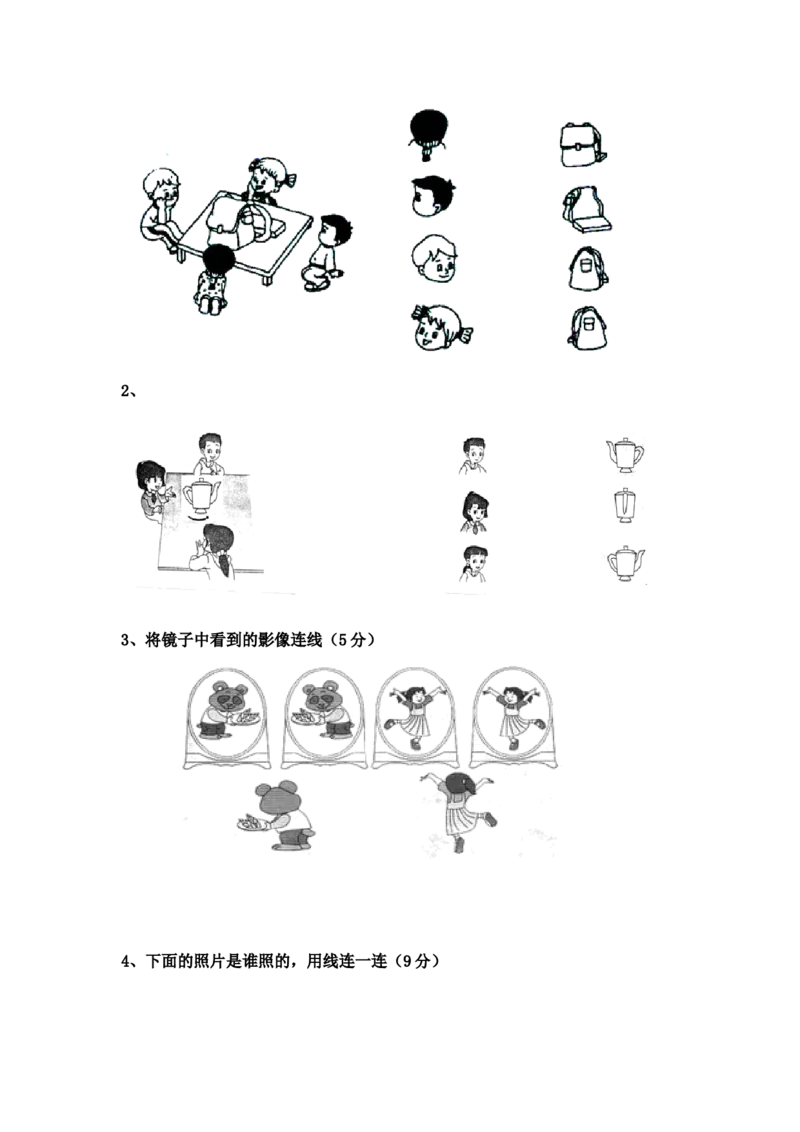 2、

3、将镜子中看到的影像连线（5分）

4、下面的照片是谁照的，用线连一连（9分）