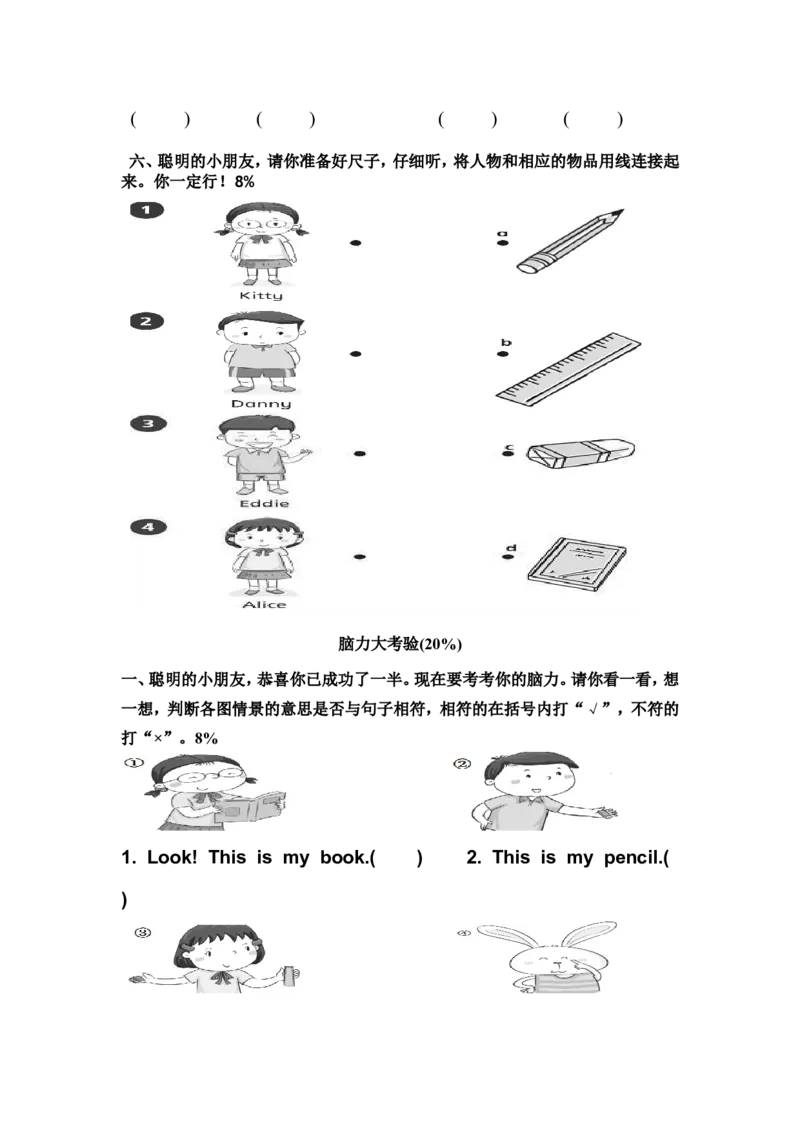 ( ) ( ) ( ) ( )

六、聪明的小朋友，请你准备好尺子，仔细听，将人物和相应的物品用线连接起来。你一定行！8%

1 Kitty a

2 Danny b

3 Eddie c

4 Alice d

脑力大考验(20%)

一、聪明的小朋友，恭喜你已成功了一半。现在要考考你的脑力。请你看一看，想一想，判断各图情景的意思是否与句子相符，相符的在括号内打“√”，不符的打“×”。8%

①

②

1. Look! This is my book.( ) 2. This is my pencil.( )

③

④