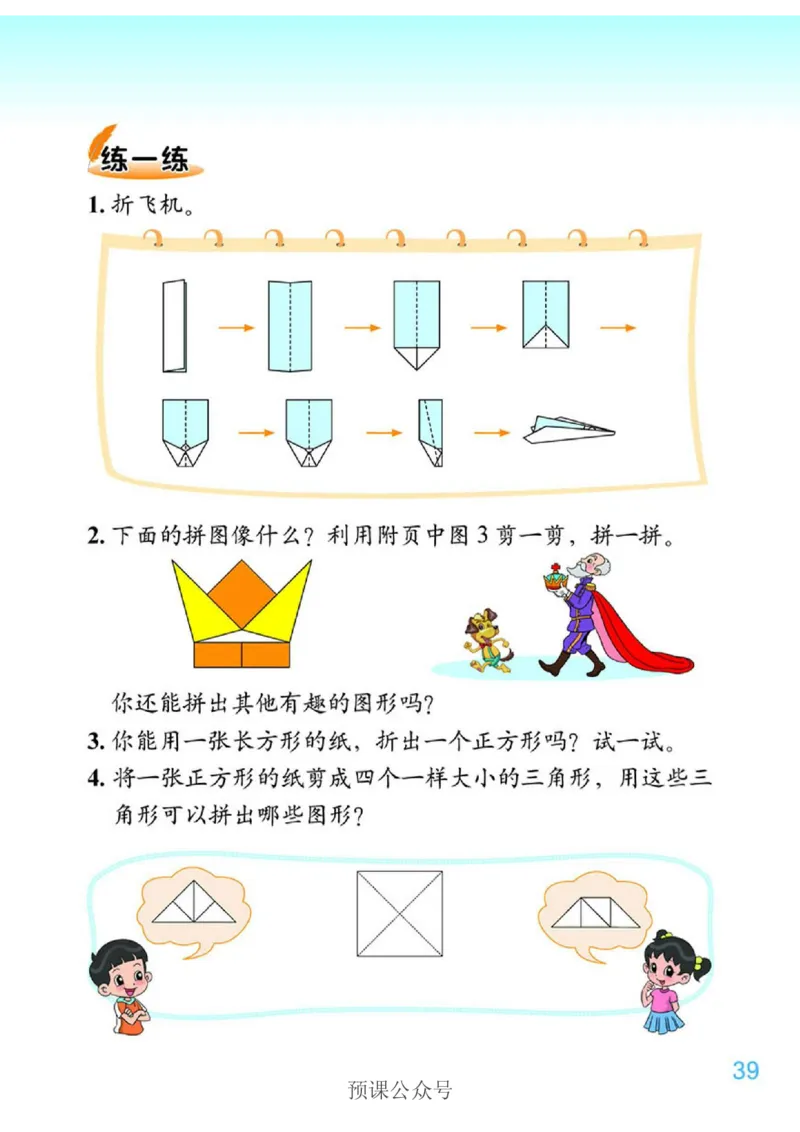 练一练

1. 折飞机。

2. 下面的拼图像什么？利用附页中图 3 剪一剪，拼一拼。

你还能拼出其他有趣的图形吗？

3. 你能用一张长方形的纸，折出一个正方形吗？试一试。

4. 将一张正方形的纸剪成四个一样大小的三角形，用这些三角形可以拼出哪些图形？

39

预课公众号