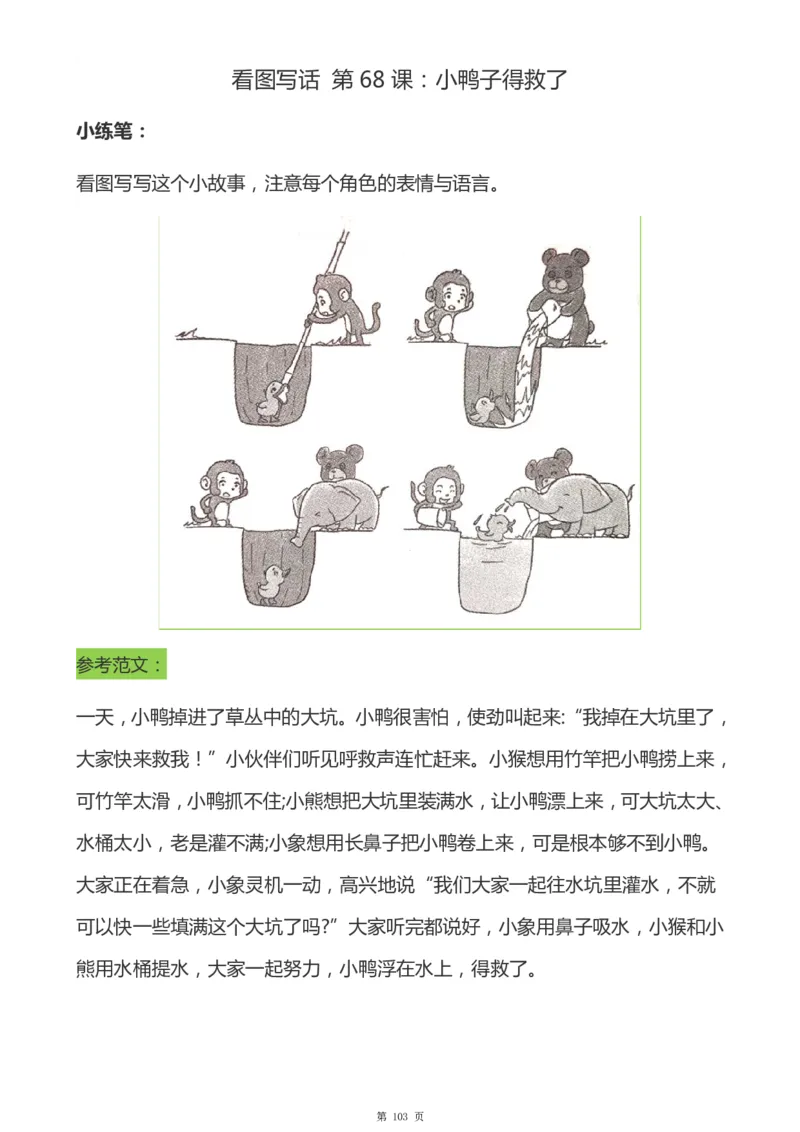 看图写话 第 68 课：小鸭子得救了

小练笔：

看图写写这个小故事，注意每个角色的表情与语言。

参考范文：

一天，小鸭掉进了草丛中的大坑。小鸭很害怕，使劲叫起来:“我掉在大坑里了，大家快来救我！”小伙伴们听见呼救声连忙赶来。小猴想用竹竿把小鸭捞上来，可竹竿太滑，小鸭抓不住;小熊想把大坑里装满水，让小鸭漂上来，可大坑太大、水桶太小，老是灌不满;小象想用长鼻子把小鸭卷上来，可是根本够不到小鸭。大家正在着急，小象灵机一动，高兴地说“我们大家一起往水坑里灌水，不就可以快一些填满这个大坑了吗?”大家听完都说好，小象用鼻子吸水，小猴和小熊用水桶提水，大家一起努力，小鸭浮在水上，得救了。

第 103 页