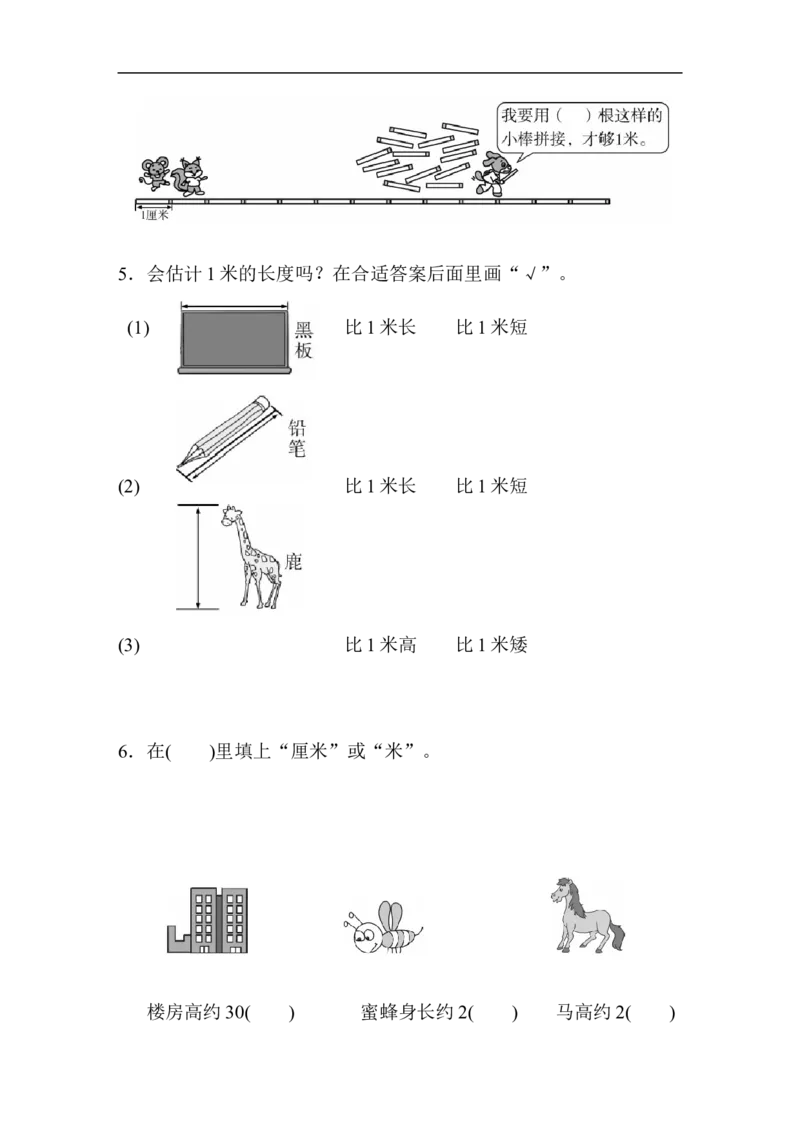 我要用(　　)根这样的小棒拼接，才够1米。

1厘米

5．会估计 1 米的长度吗？在合适答案后面里画“√”。

(1) 黑板 比 1 米长　比 1 米短

铅笔

(2) 比 1 米长　比 1 米短

鹿

(3) 比 1 米高　比 1 米矮

6．在(　　)里填上“厘米”或“米”。

楼房高约 30(　　)　蜜蜂身长约 2(　　)　马高约 2(　　)