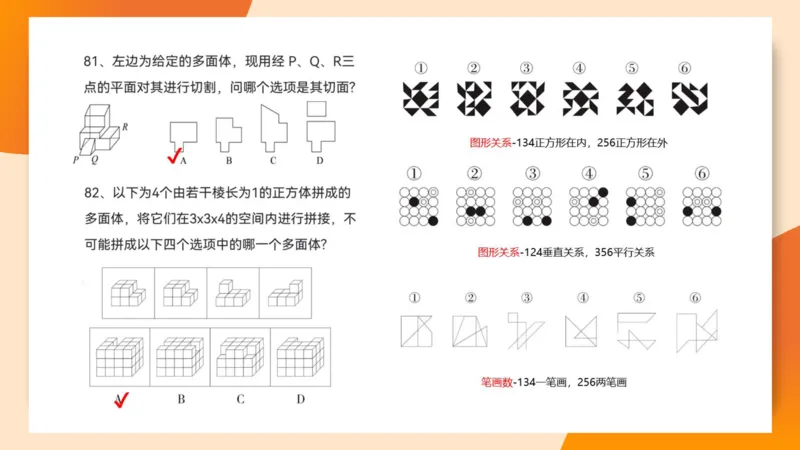 81、左边为给定的多面体，现用经 P、Q、R三点的平面对其进行切割，问哪个选项是其切面？

R

P Q

A B C D

82、以下为4个由若干棱长为1的正方体拼成的多面体，将它们在3x3x4的空间内进行拼接，不可能拼成以下四个选项中的哪一个多面体？

A B C D

① ② ③ ④ ⑤ ⑥

图形关系-134正方形在内，256正方形在外

① ② ③ ④ ⑤ ⑥

图形关系-124垂直关系，356平行关系

① ② ③ ④ ⑤ ⑥

笔画数-134一笔画，256两笔画